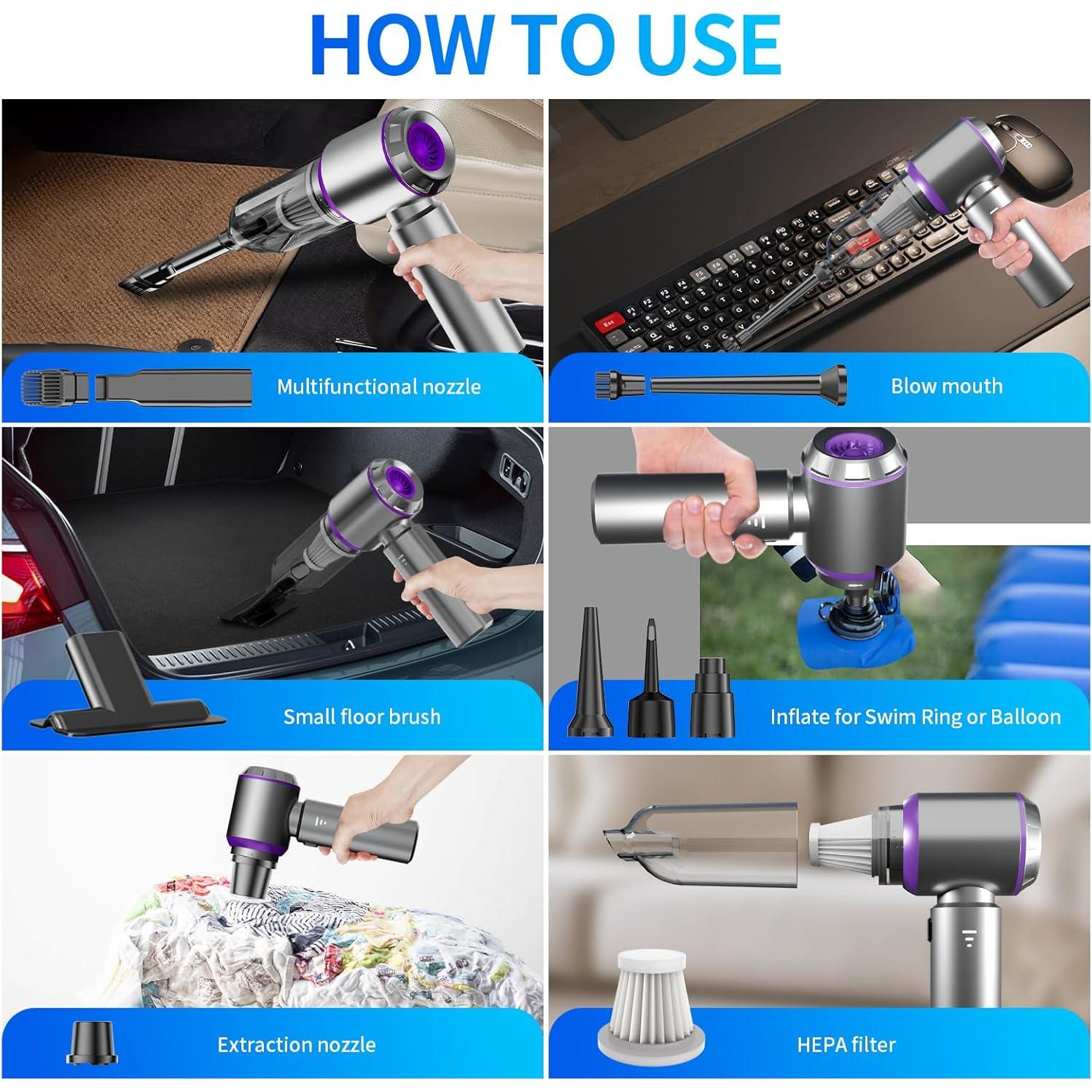 HOW TO USE

Multifunctional nozzle

Blow mouth

Small floor brush

Inflate for Swim Ring or Balloon

Extraction nozzle

HEPA filter