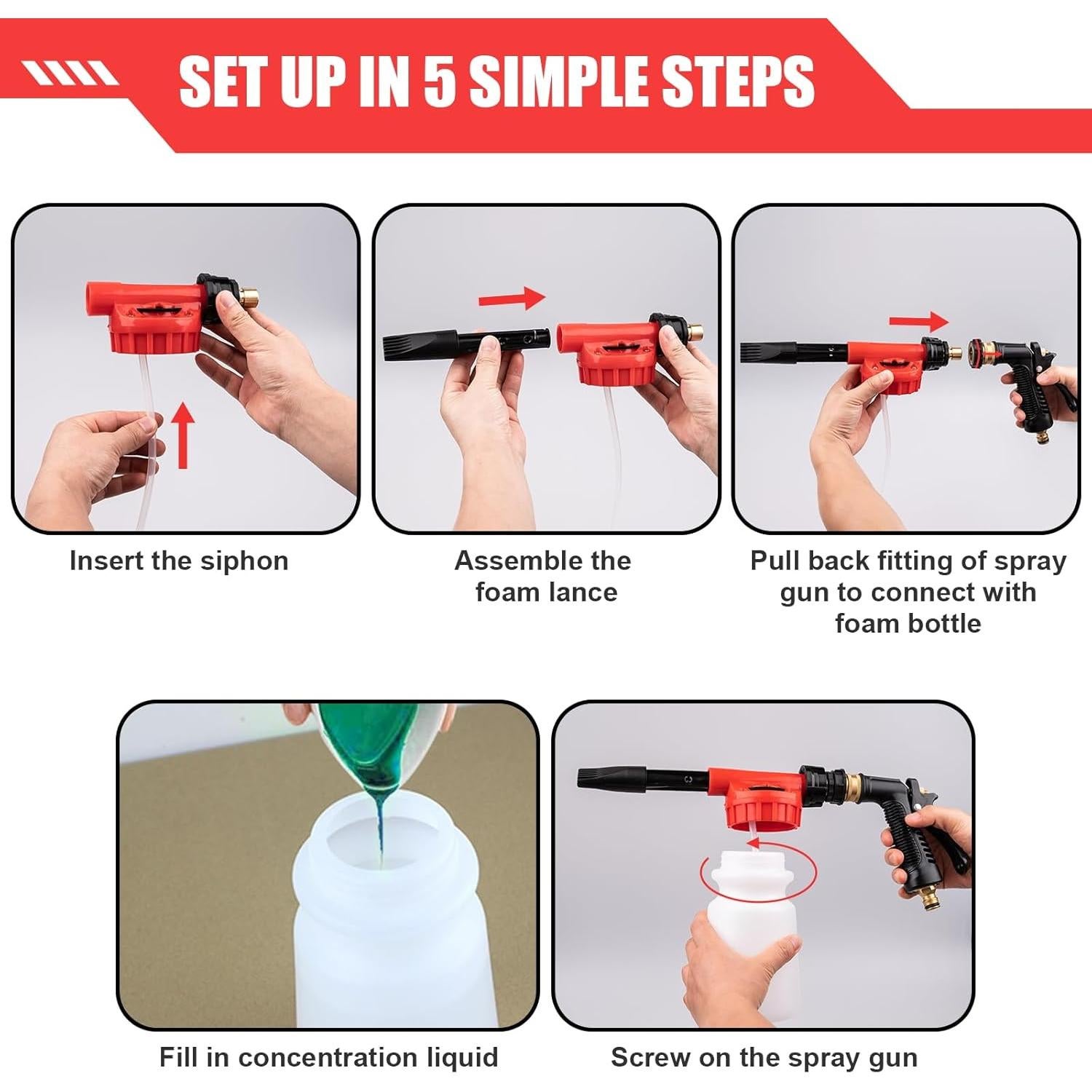 SET UP IN 5 SIMPLE STEPS

Insert the siphon

Assemble the foam lance

Pull back fitting of spray gun to connect with foam bottle

Fill in concentration liquid

Screw on the spray gun