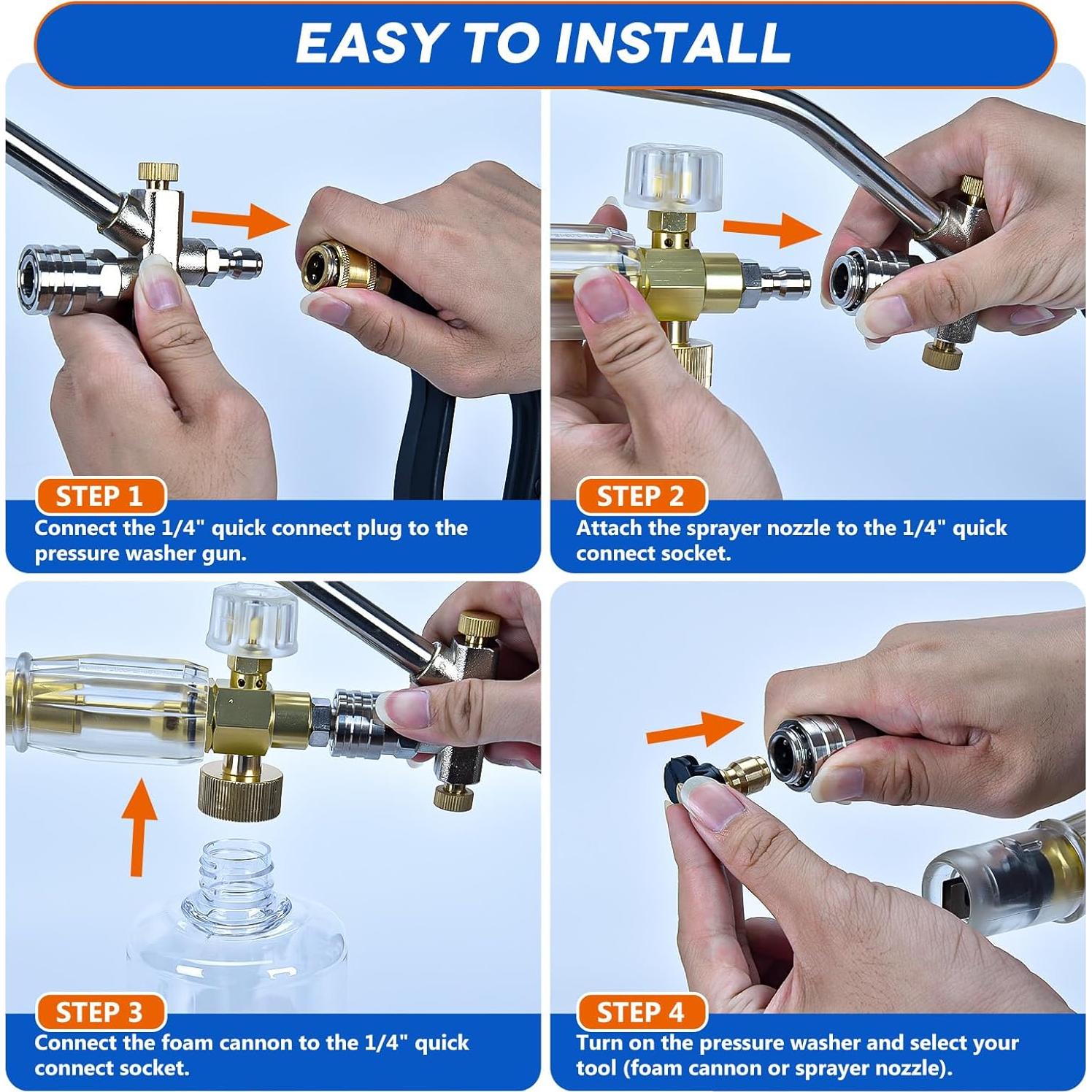 EASY TO INSTALL

STEP 1
Connect the 1/4" quick connect plug to the pressure washer gun.

STEP 2
Attach the sprayer nozzle to the 1/4" quick connect socket.

STEP 3
Connect the foam cannon to the 1/4" quick connect socket.

STEP 4
Turn on the pressure washer and select your tool (foam cannon or sprayer nozzle).