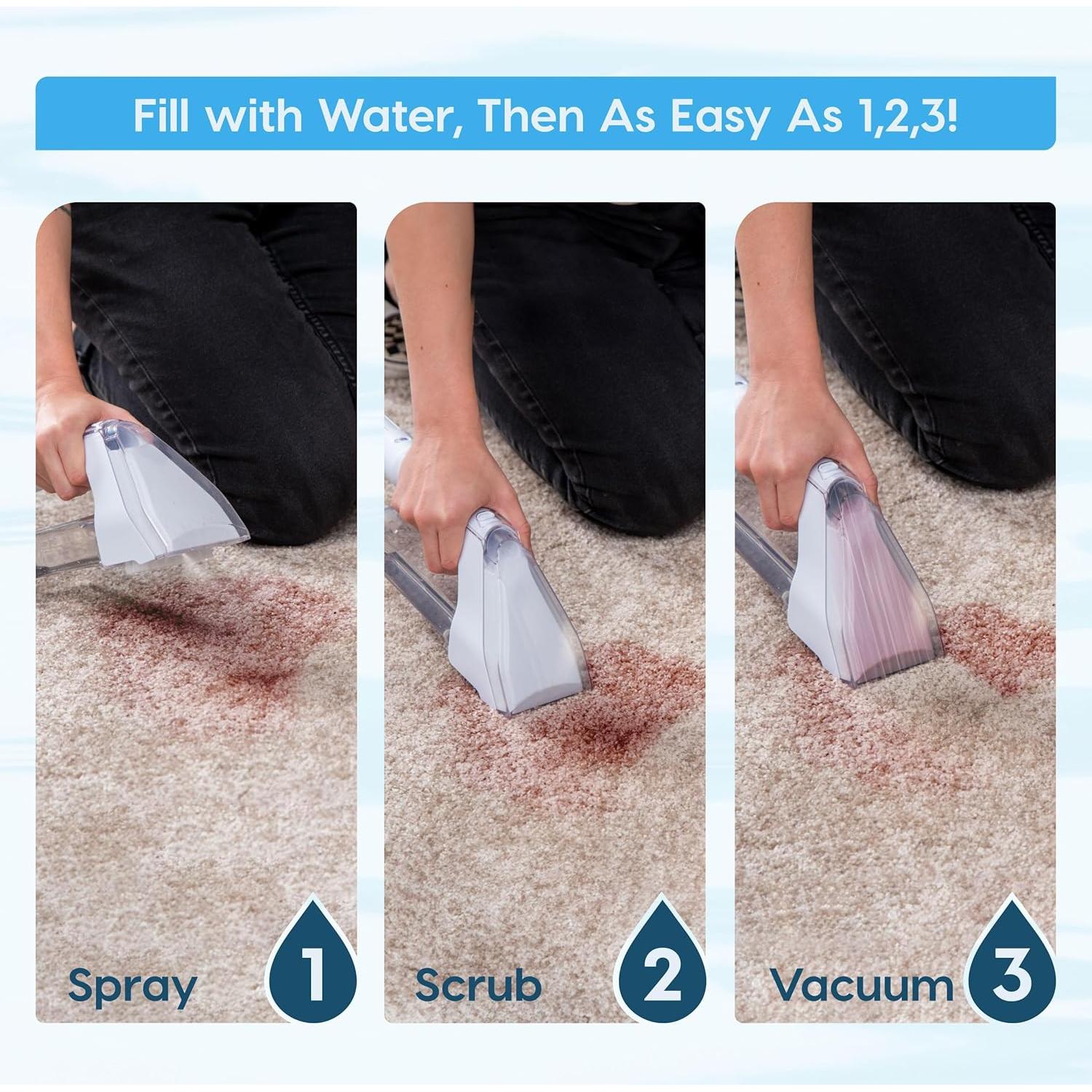 Fill with Water, Then As Easy As 1,2,3!

Spray 1

Scrub 2

Vacuum 3