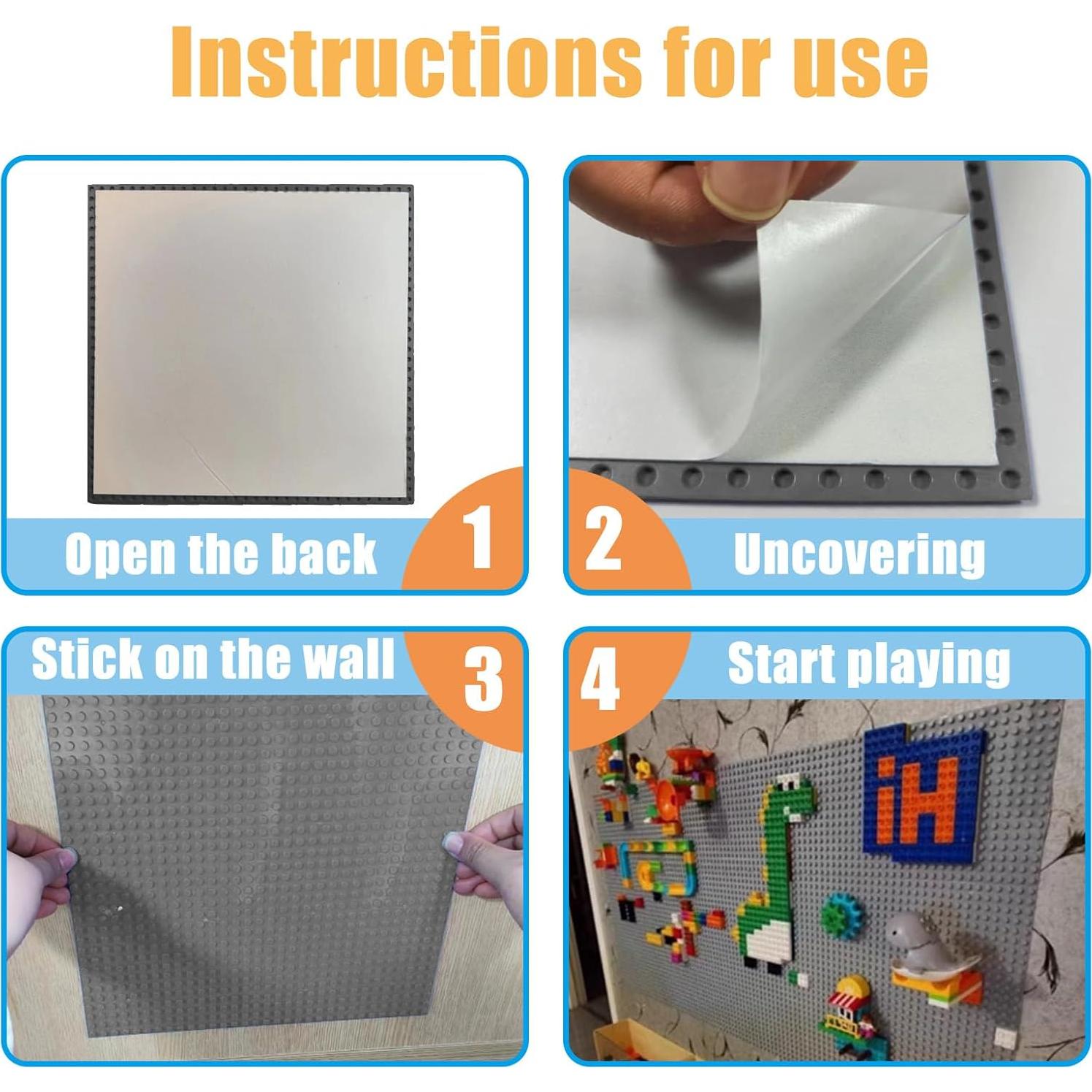 Instructions for use

Open the back 1

2 Uncovering

Stick on the wall 3

4 Start playing

iH