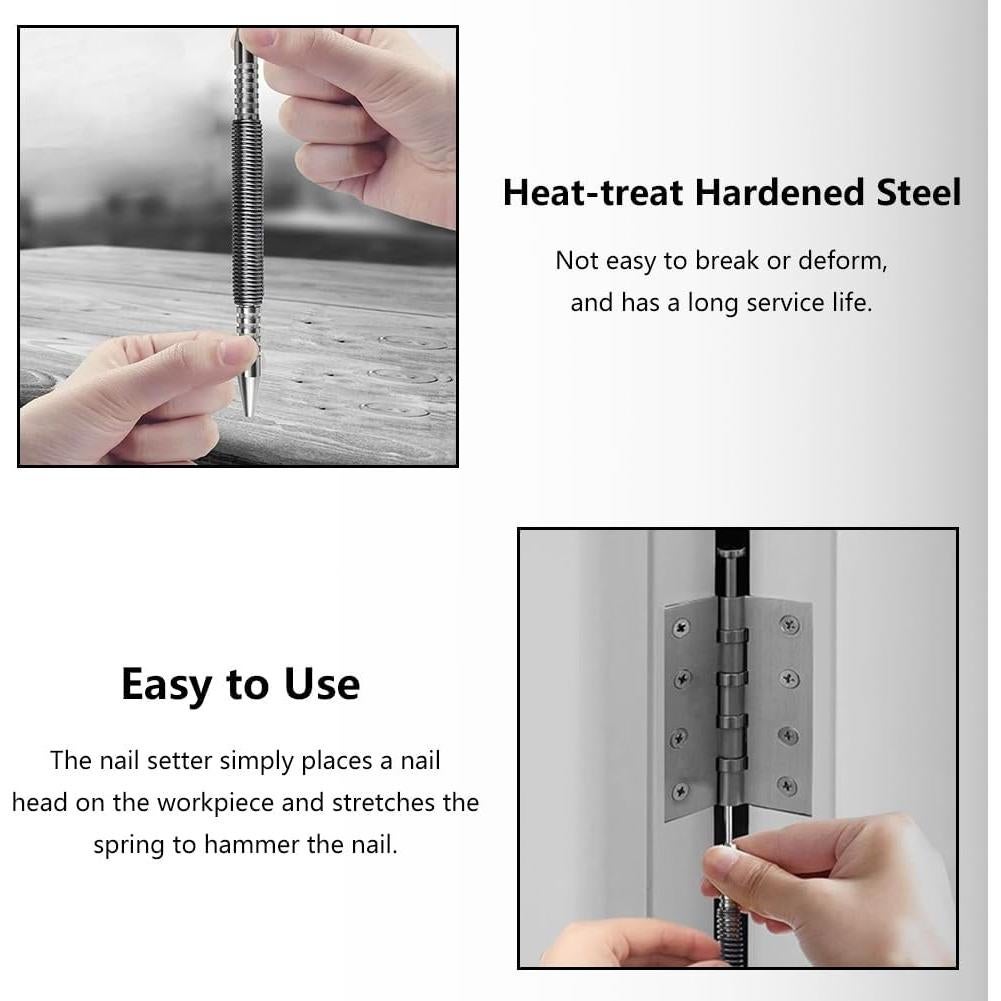 Heat-treat Hardened Steel

Not easy to break or deform, and has a long service life.

Easy to Use

The nail setter simply places a nail head on the workpiece and stretches the spring to hammer the nail.