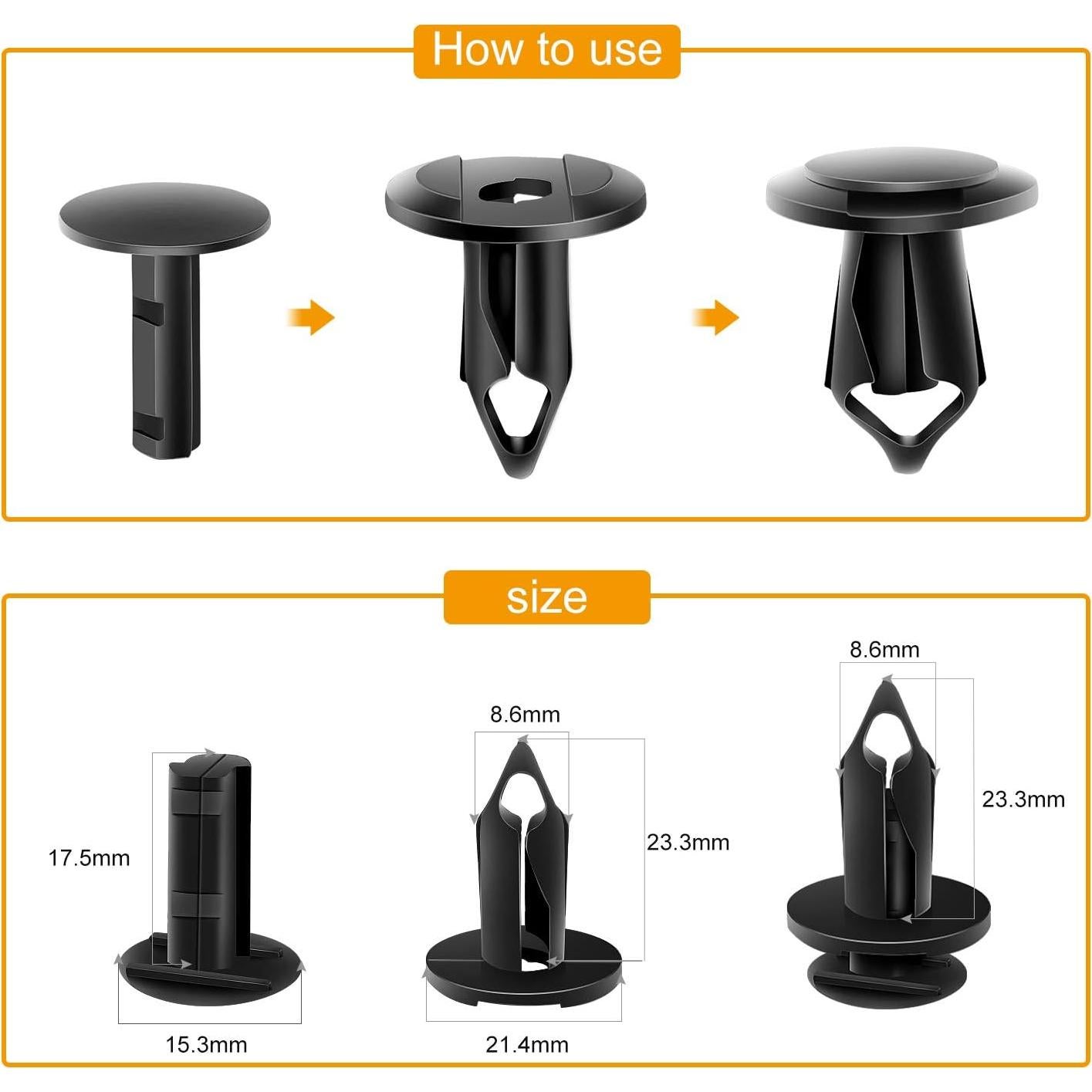 How to use

size

17.5mm

15.3mm

8.6mm

23.3mm

21.4mm

8.6mm

23.3mm