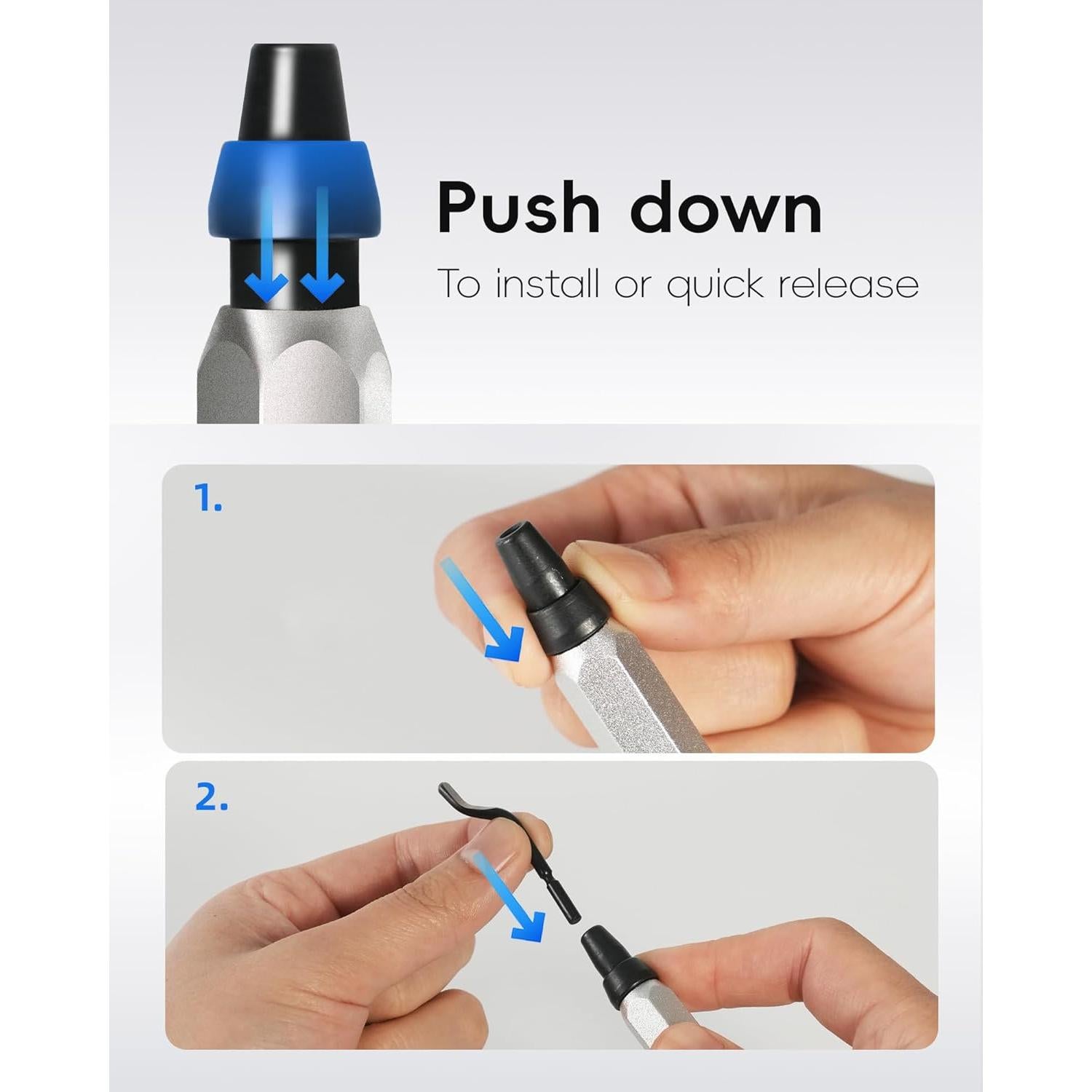 Push down

To install or quick release

1.

2.