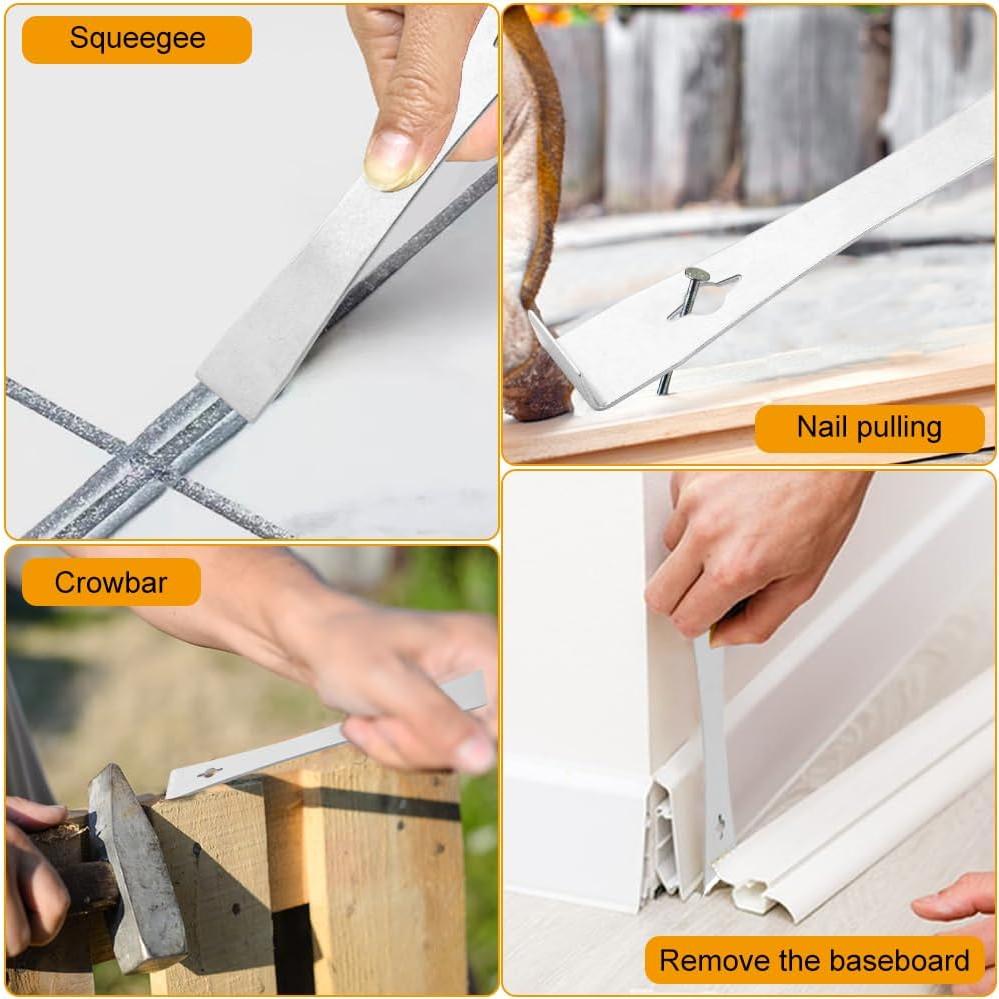 Squeegee

Nail pulling

Crowbar

Remove the baseboard