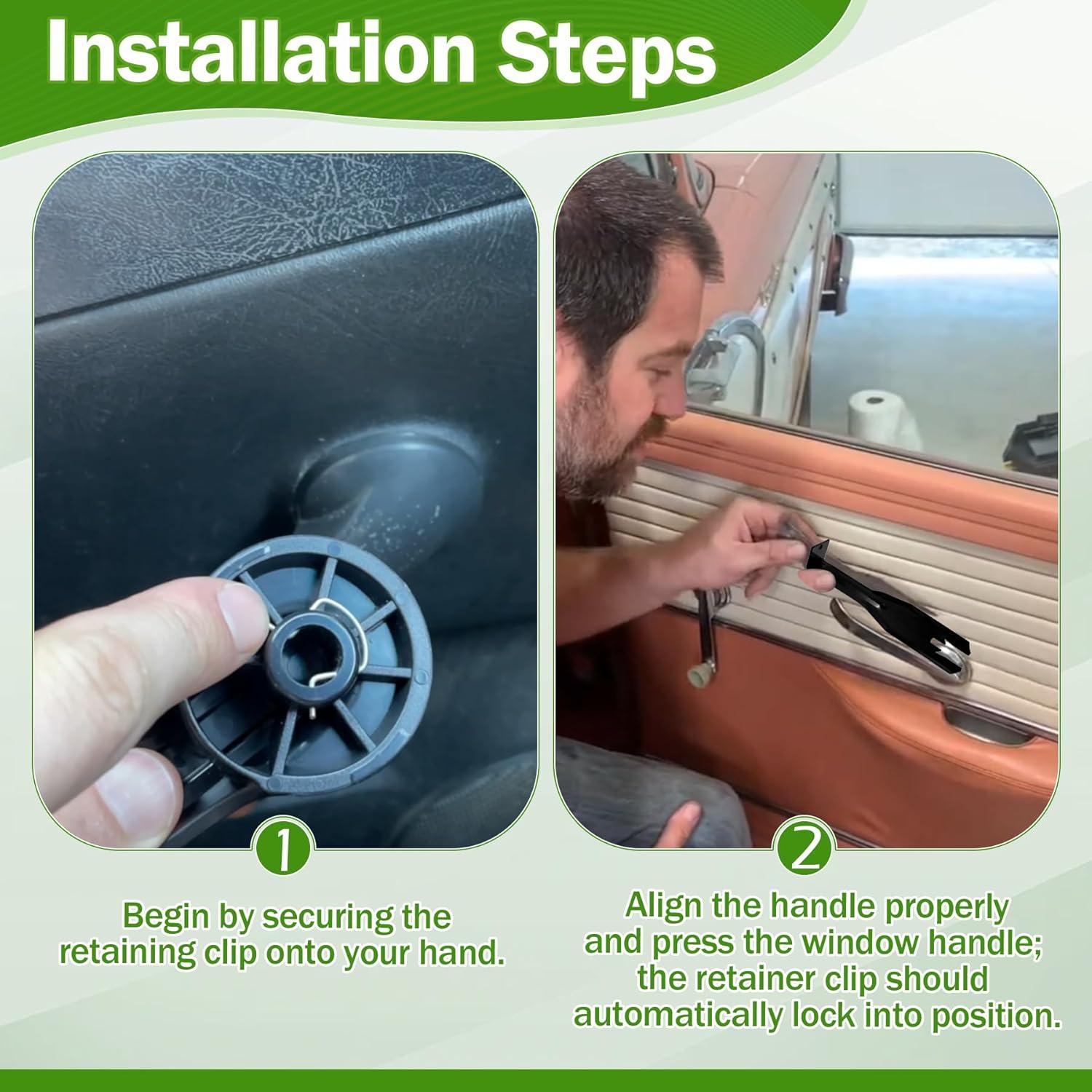 Installation Steps

1

Begin by securing the retaining clip onto your hand.

2

Align the handle properly and press the window handle; the retainer clip should automatically lock into position.