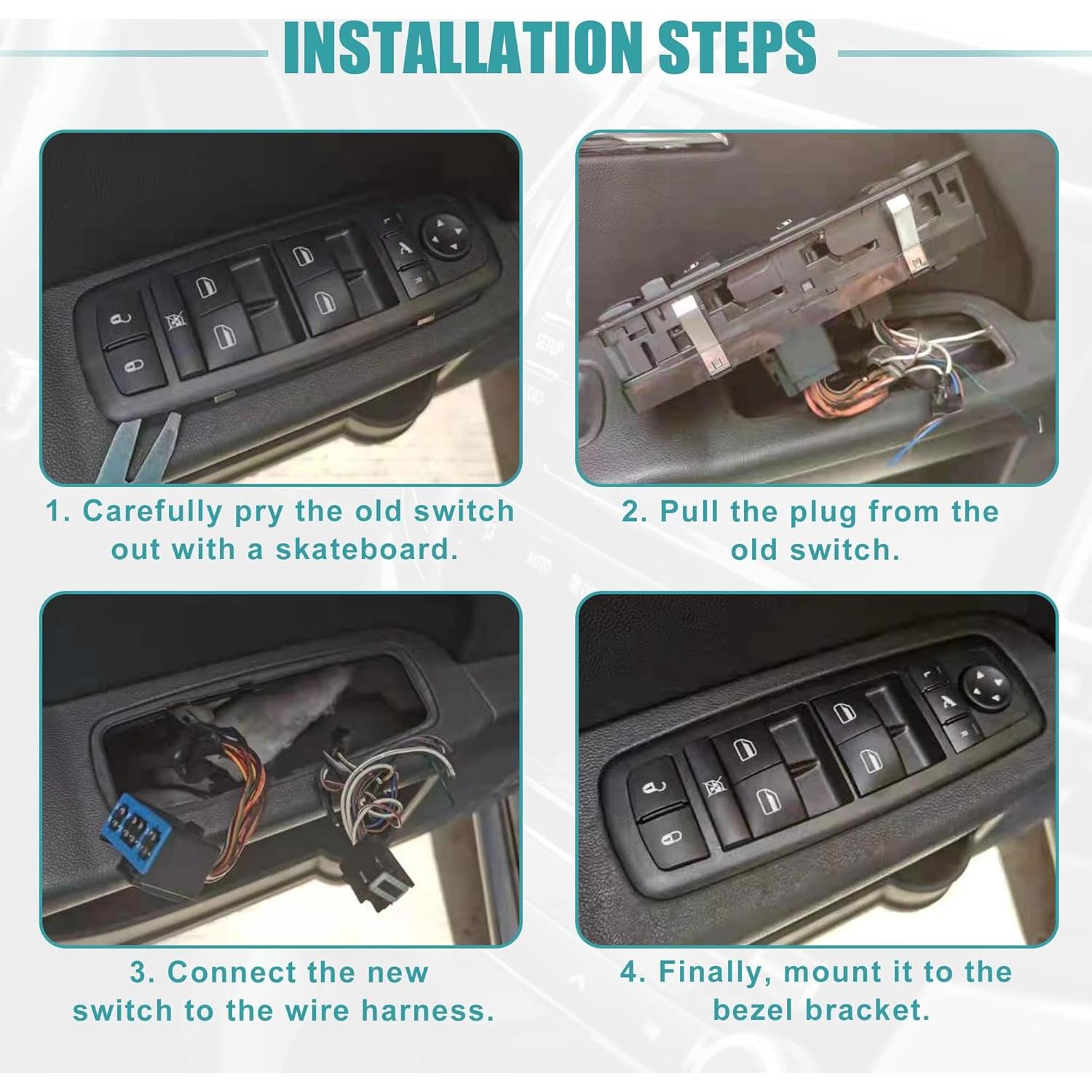 INSTALLATION STEPS

1. Carefully pry the old switch out with a skateboard.

2. Pull the plug from the old switch.

3. Connect the new switch to the wire harness.

4. Finally, mount it to the bezel bracket.