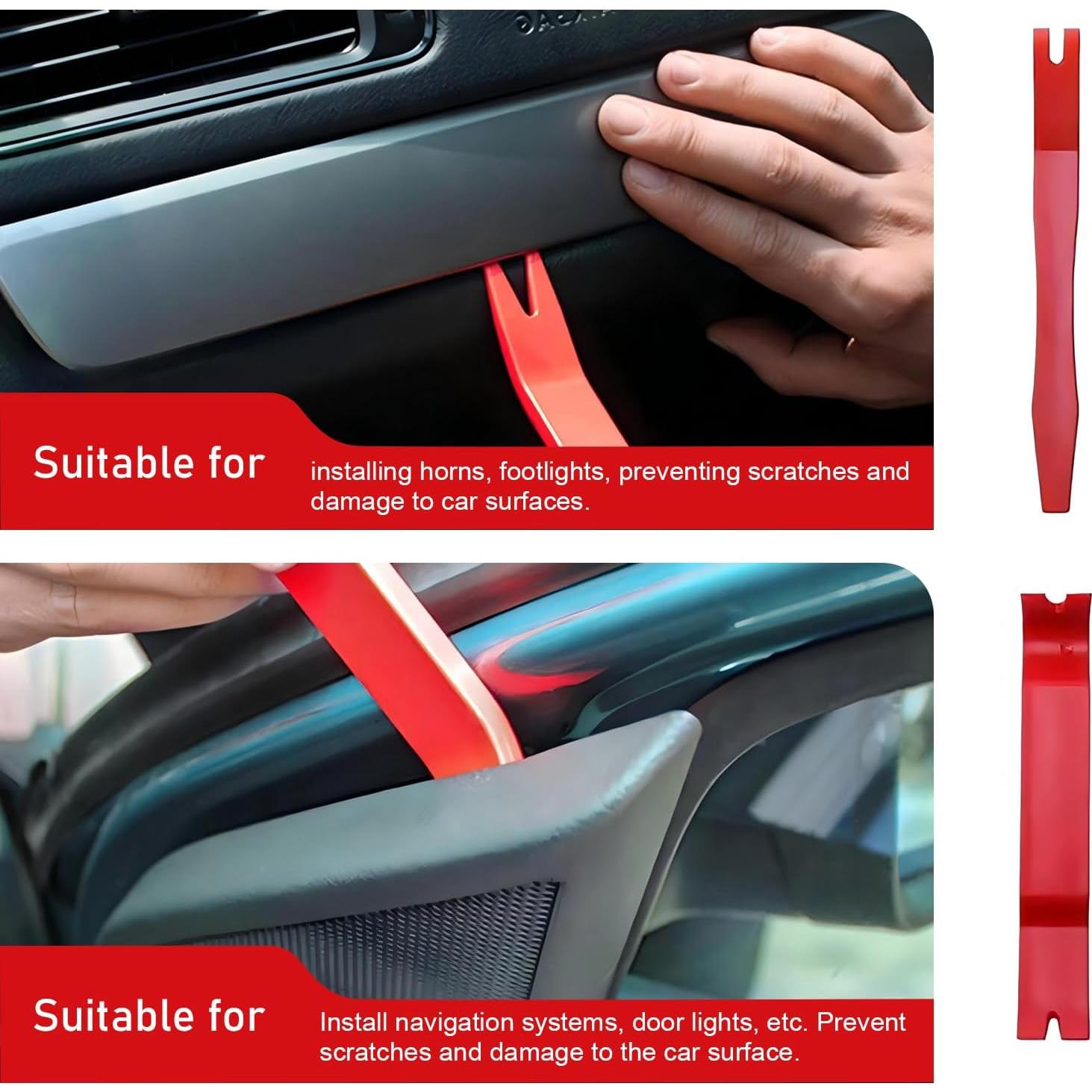 Suitable for installing horns, footlights, preventing scratches and damage to car surfaces.

Suitable for Install navigation systems, door lights, etc. Prevent scratches and damage to the car surface.