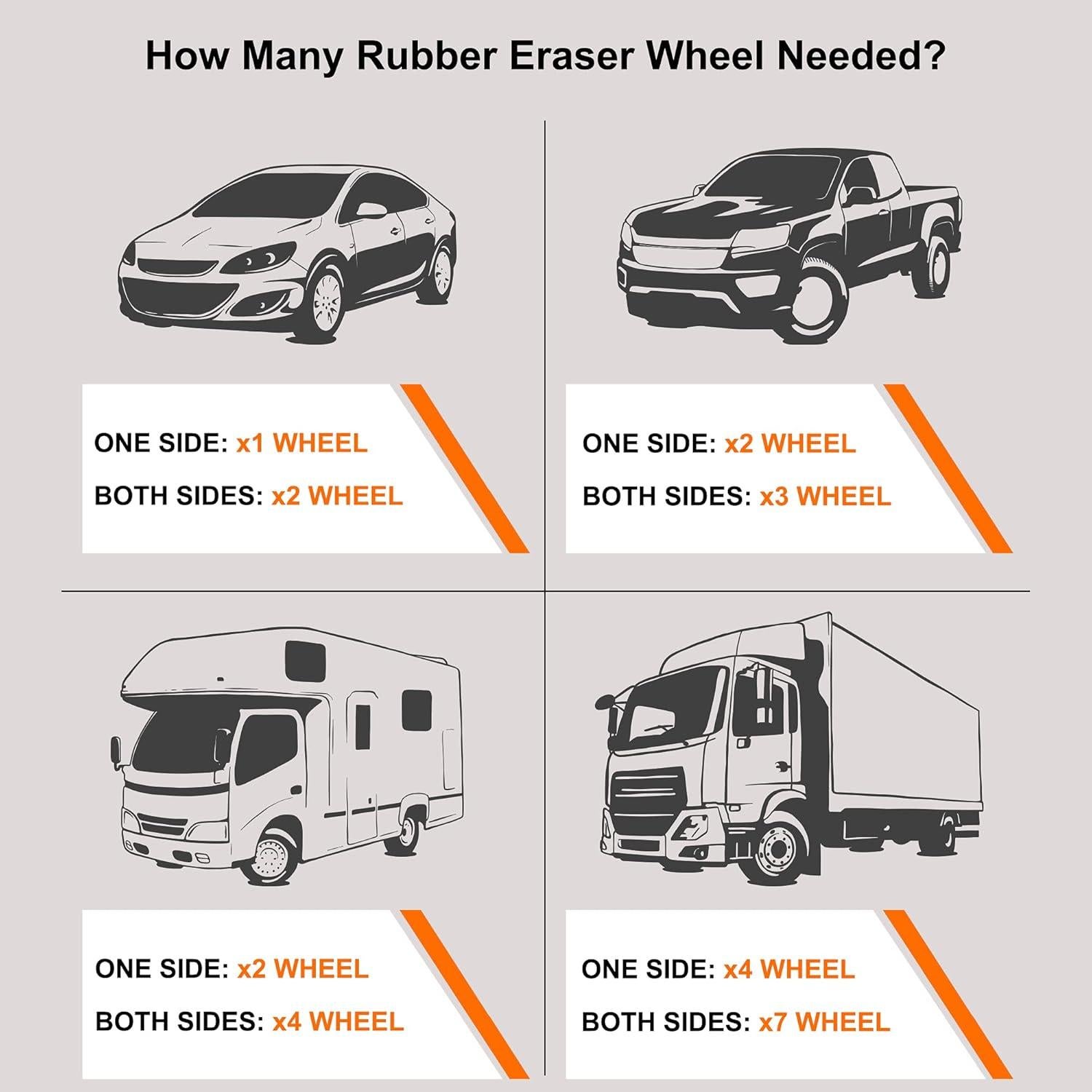 How Many Rubber Eraser Wheel Needed?

ONE SIDE: x1 WHEEL
BOTH SIDES: x2 WHEEL

ONE SIDE: x2 WHEEL
BOTH SIDES: x3 WHEEL

ONE SIDE: x2 WHEEL
BOTH SIDES: x4 WHEEL

ONE SIDE: x4 WHEEL
BOTH SIDES: x7 WHEEL