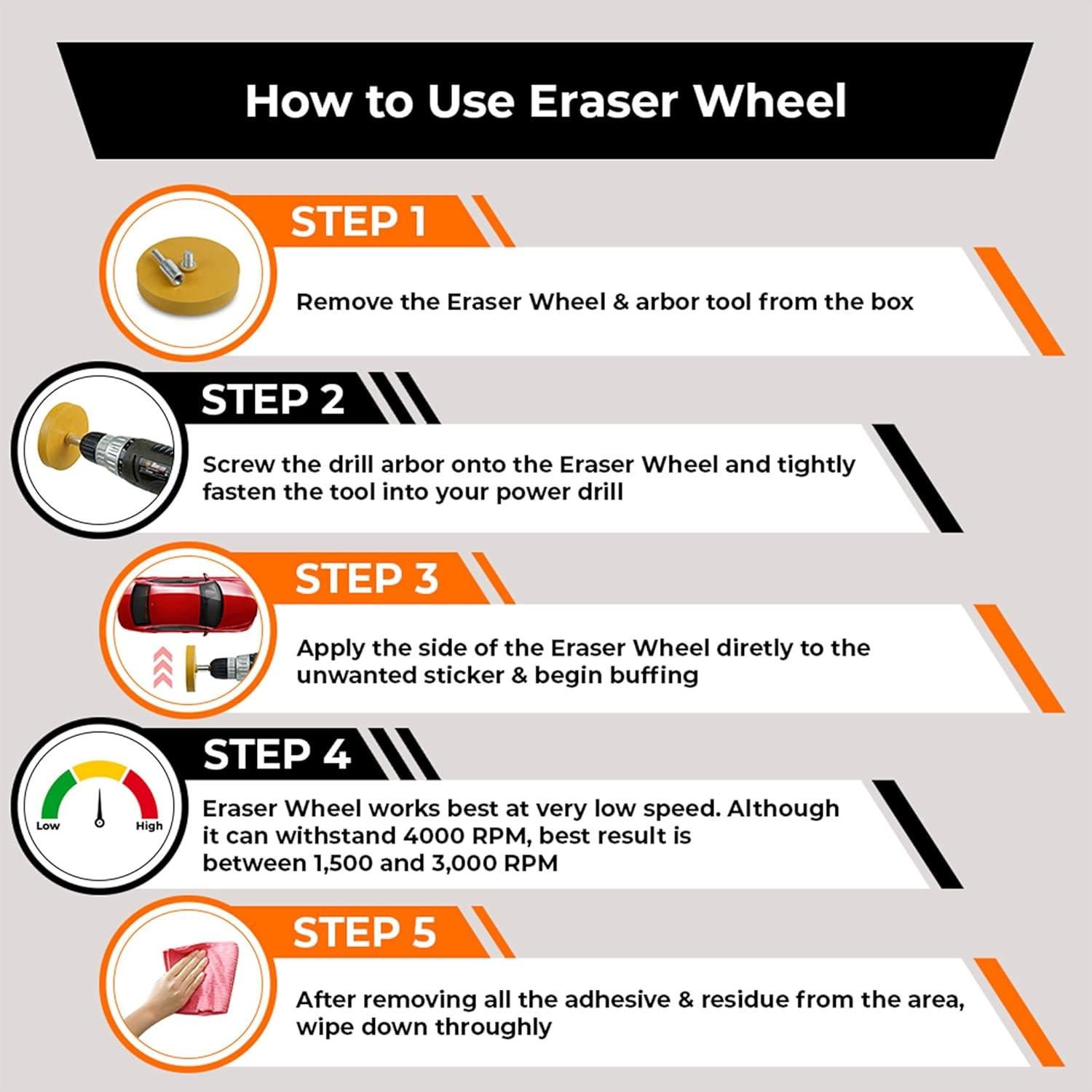 How to Use Eraser Wheel

STEP 1

Remove the Eraser Wheel & arbor tool from the box

STEP 2

Screw the drill arbor onto the Eraser Wheel and tightly fasten the tool into your power drill

STEP 3

Apply the side of the Eraser Wheel diretly to the unwanted sticker & begin buffing

STEP 4

Low High

Eraser Wheel works best at very low speed. Although it can withstand 4000 RPM, best result is between 1,500 and 3,000 RPM

STEP 5

After removing all the adhesive & residue from the area, wipe down throughly