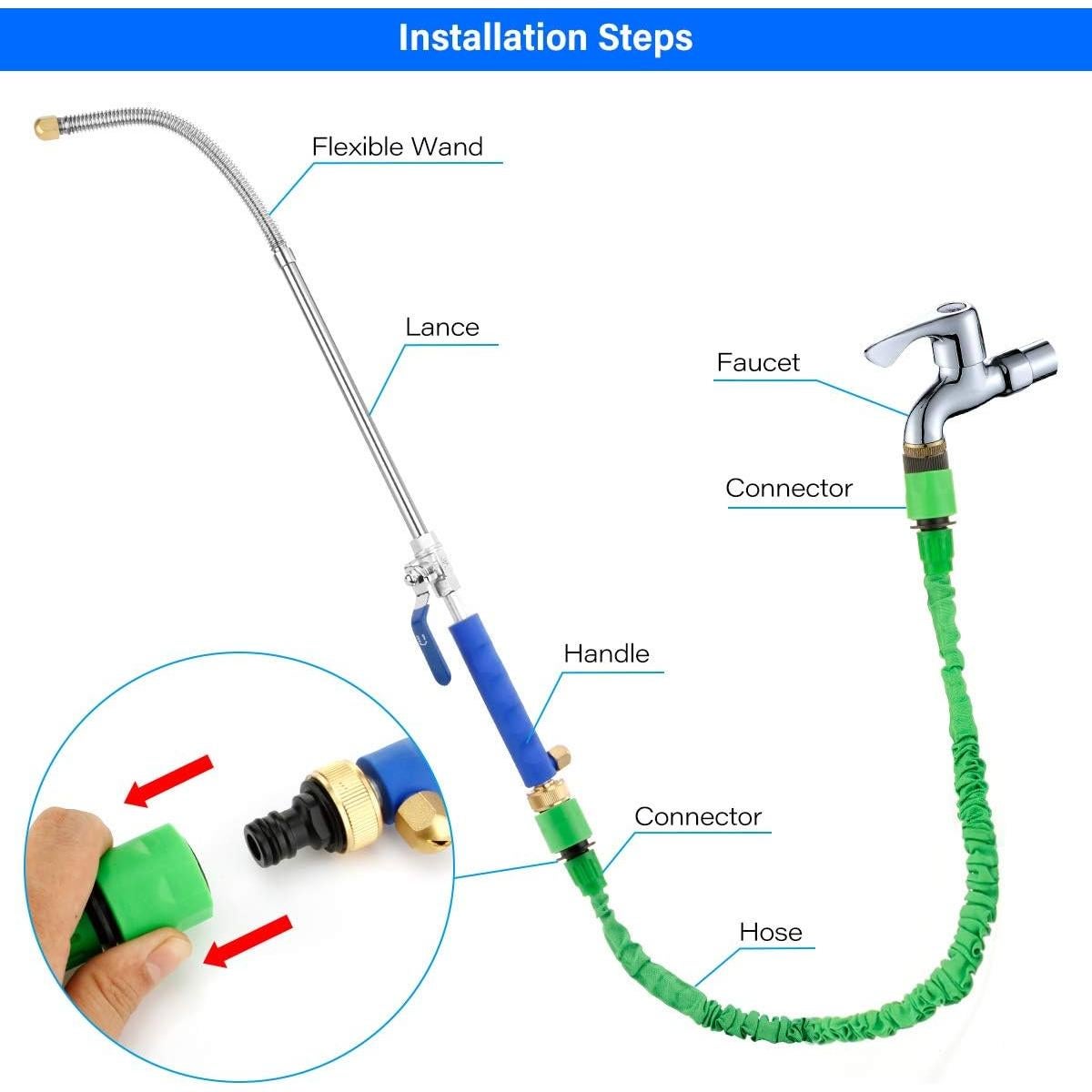 Installation Steps

Flexible Wand

Lance

Faucet

Connector

Handle

Connector

Hose