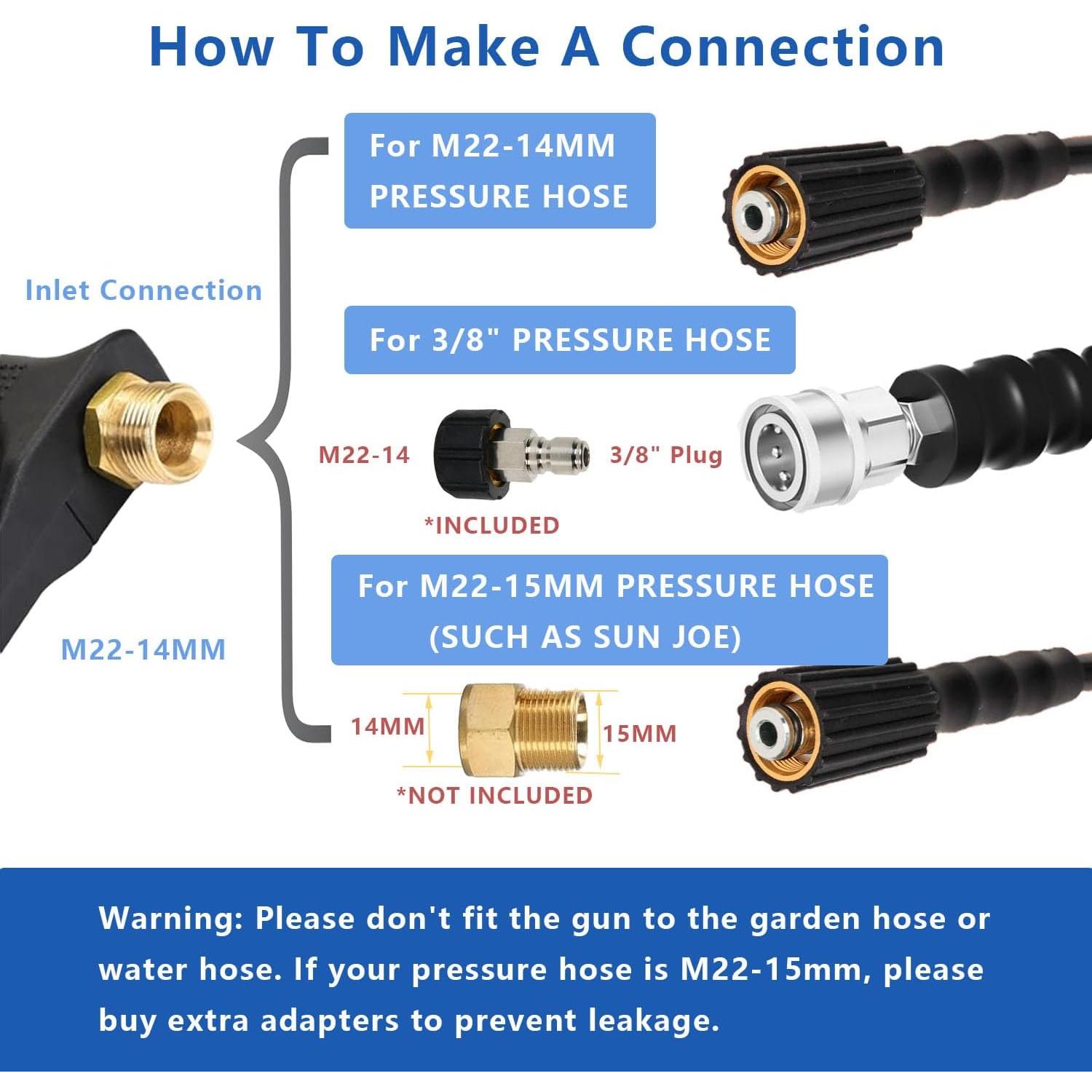 How To Make A Connection

Inlet Connection

M22-14MM

For M22-14MM PRESSURE HOSE

For 3/8" PRESSURE HOSE

M22-14

3/8" Plug

*INCLUDED

For M22-15MM PRESSURE HOSE (SUCH AS SUN JOE)

14MM

15MM

*NOT INCLUDED

Warning: Please don't fit the gun to the garden hose or water hose. If your pressure hose is M22-15mm, please buy extra adapters to prevent leakage.