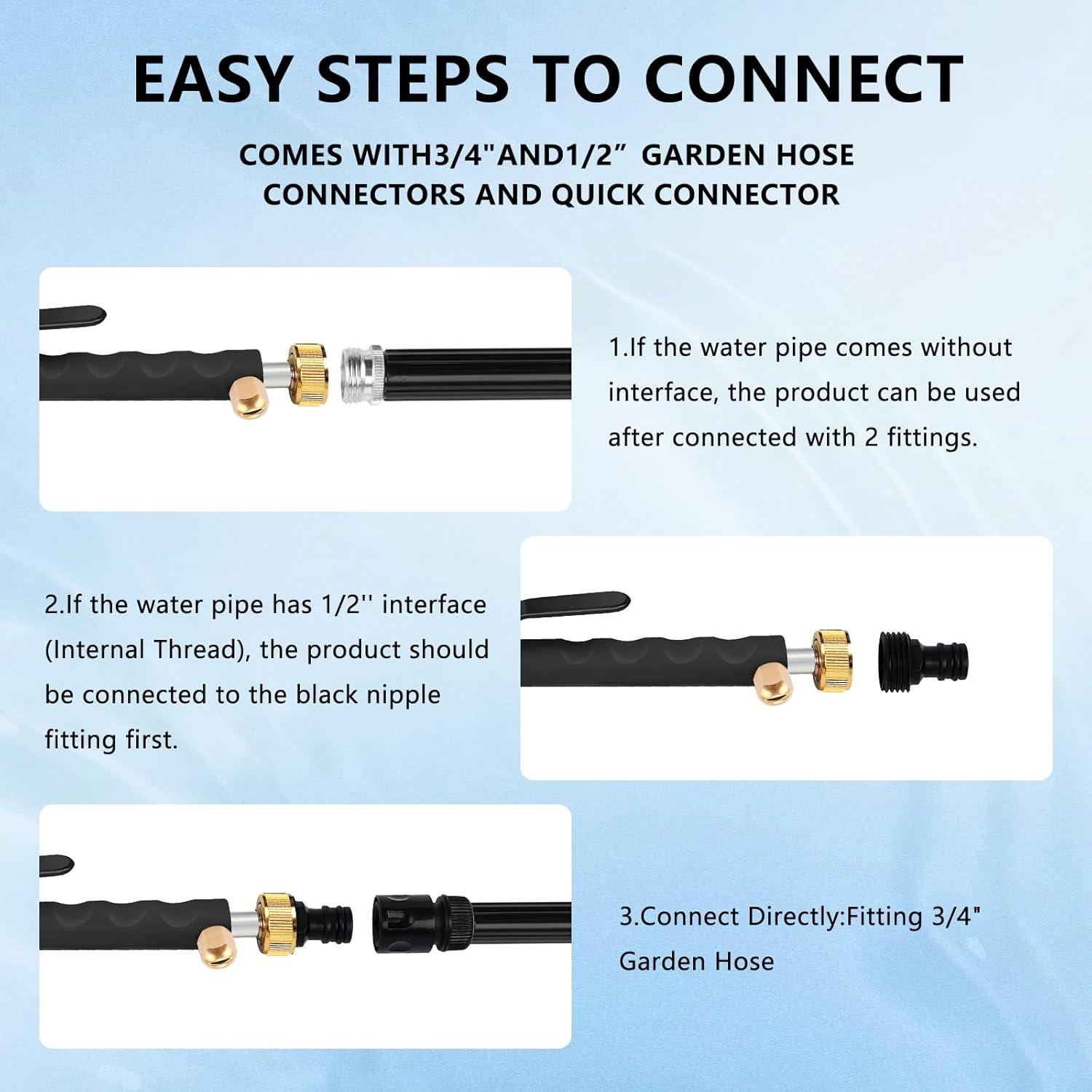 EASY STEPS TO CONNECT

COMES WITH3/4"AND1/2” GARDEN HOSE CONNECTORS AND QUICK CONNECTOR

1.If the water pipe comes without interface, the product can be used after connected with 2 fittings.

2.If the water pipe has 1/2'' interface (Internal Thread), the product should be connected to the black nipple fitting first.

3.Connect Directly:Fitting 3/4" Garden Hose