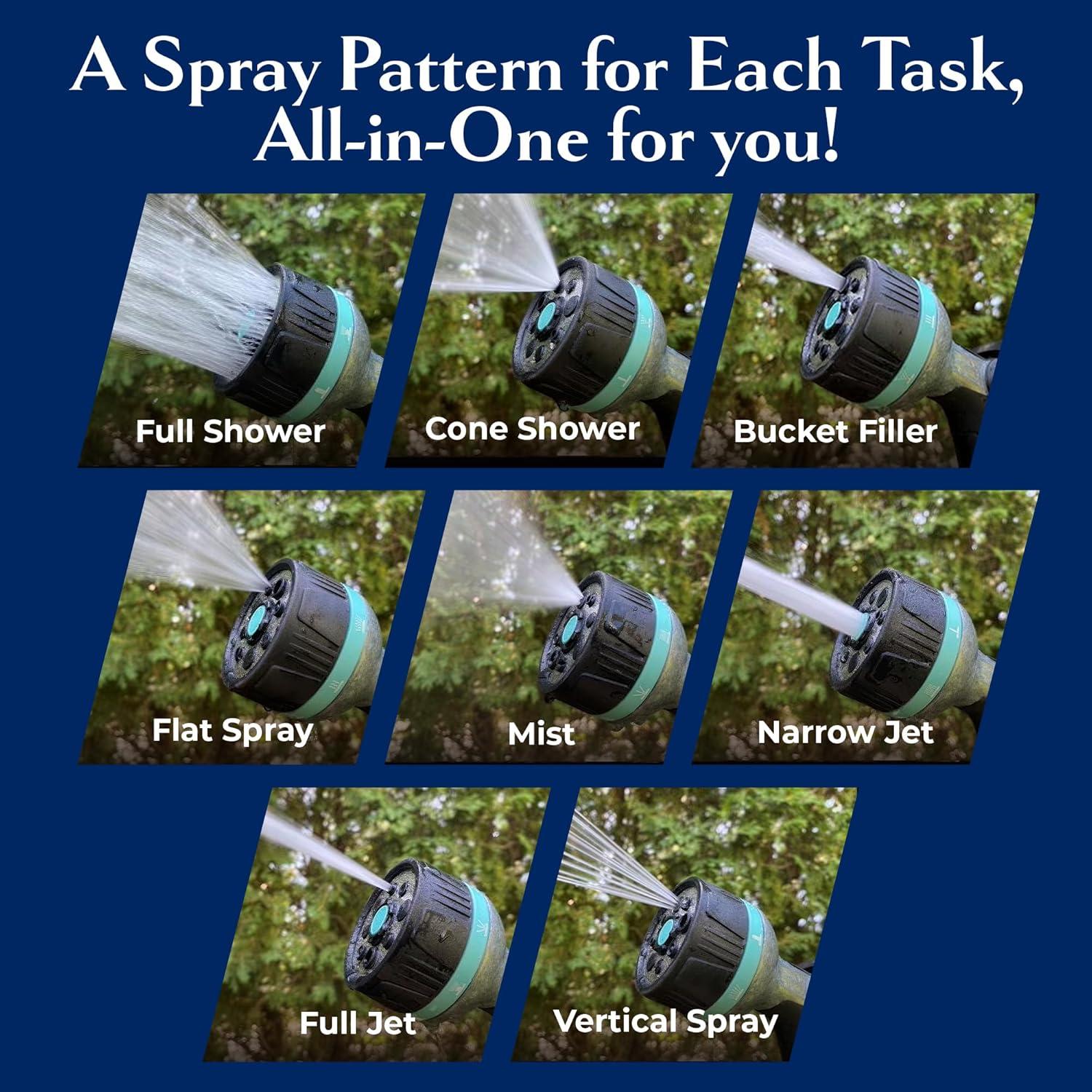 A Spray Pattern for Each Task, All-in-One for you!

Full Shower

Cone Shower

Bucket Filler

Flat Spray

Mist

Narrow Jet

Full Jet

Vertical Spray