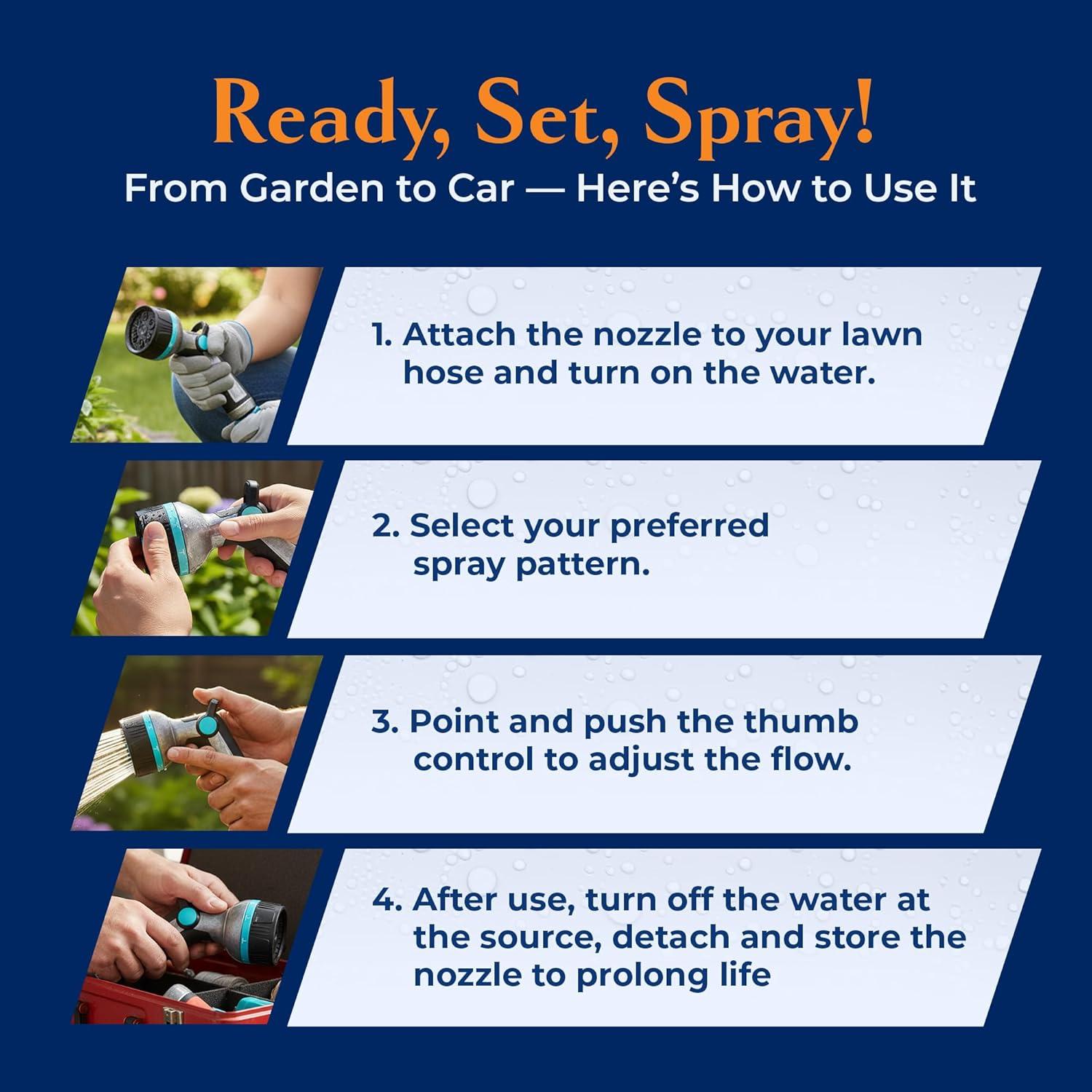 Ready, Set, Spray!
From Garden to Car — Here's How to Use It

1. Attach the nozzle to your lawn hose and turn on the water.

2. Select your preferred spray pattern.

3. Point and push the thumb control to adjust the flow.

4. After use, turn off the water at the source, detach and store the nozzle to prolong life