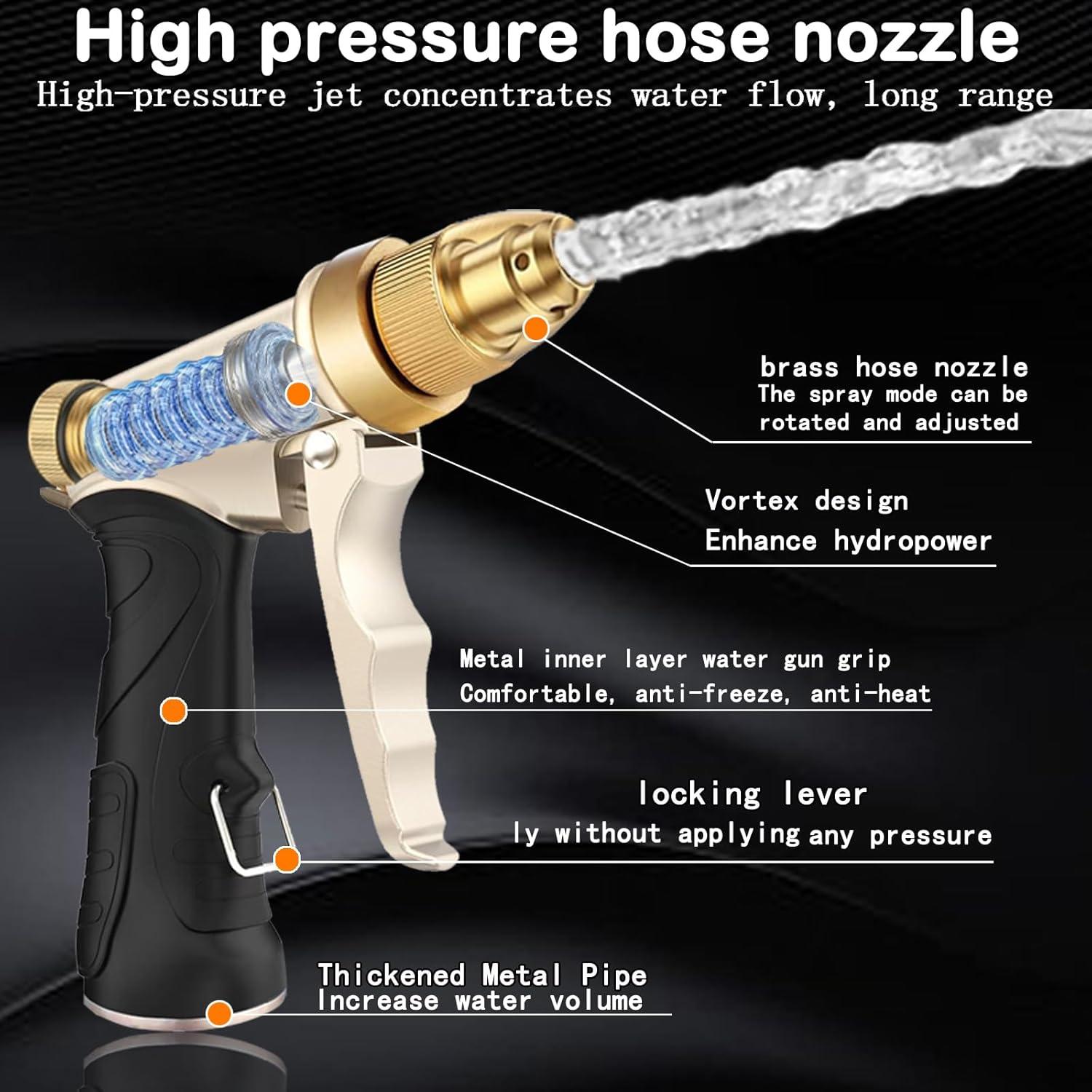 High pressure hose nozzle
High-pressure jet concentrates water flow, long range

brass hose nozzle
The spray mode can be rotated and adjusted

Vortex design
Enhance hydropower

Metal inner layer water gun grip
Comfortable, anti-freeze, anti-heat

locking lever
ly without applying any pressure

Thickened Metal Pipe
Increase water volume