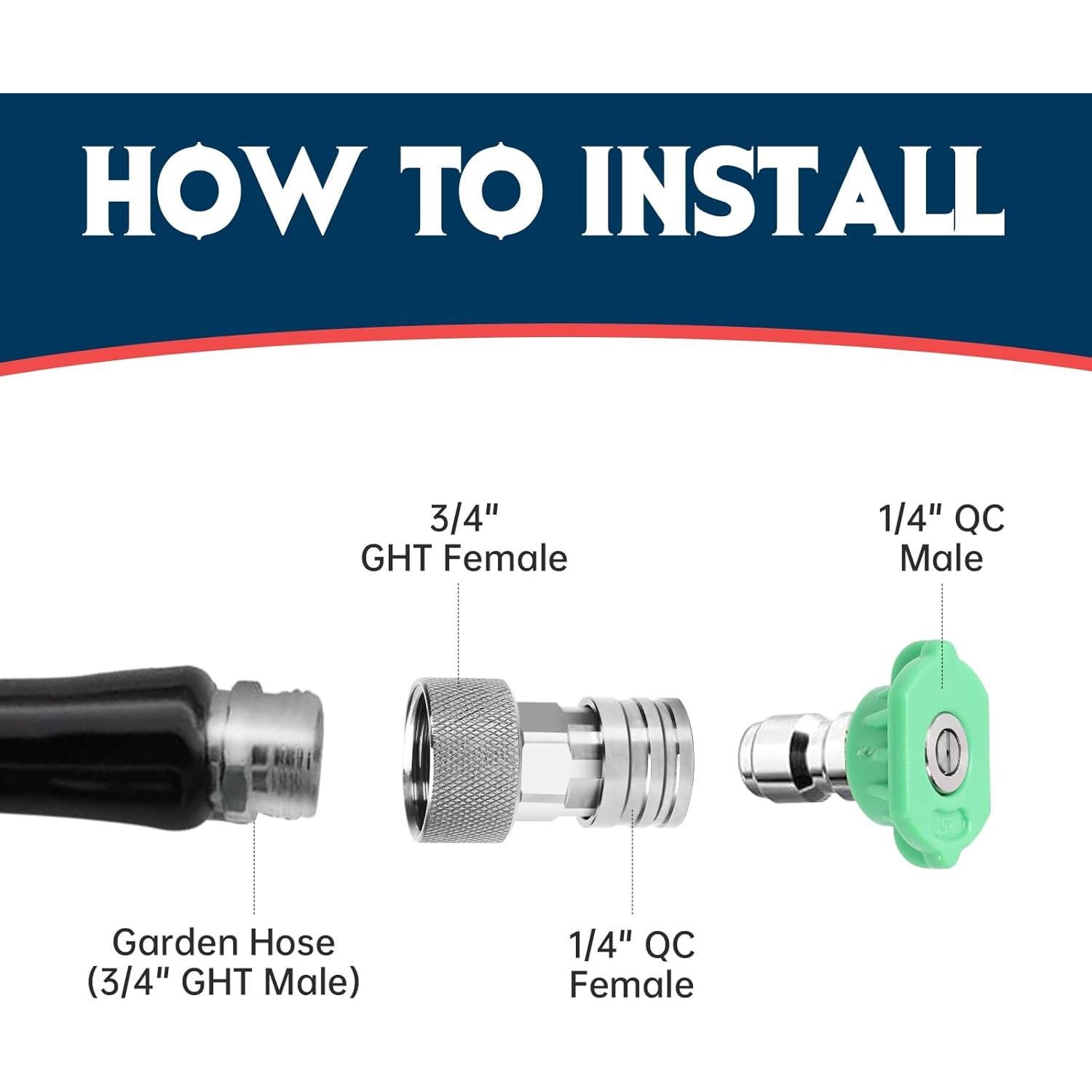 HOW TO INSTALL

3/4"
GHT Female

1/4" QC
Male

25

Garden Hose
(3/4" GHT Male)

1/4" QC
Female