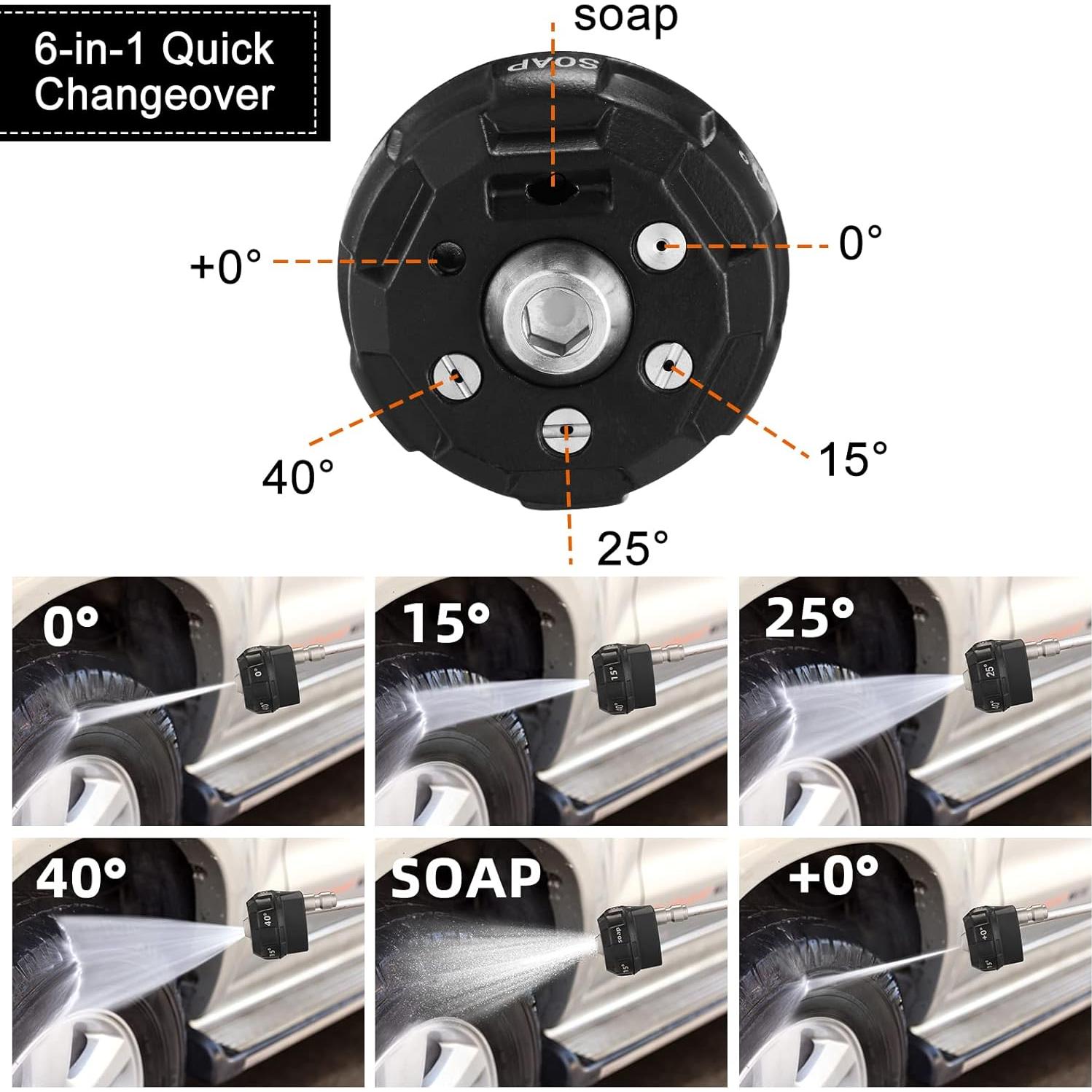 6-in-1 Quick Changeover

soap

SOAP

+0°

0°

40°

15°

25°

0°

0°

40°

15°

15°

40°

25°

25°

40°

40°

40°

15°

SOAP

soap

15°

+0°

+0°

15°