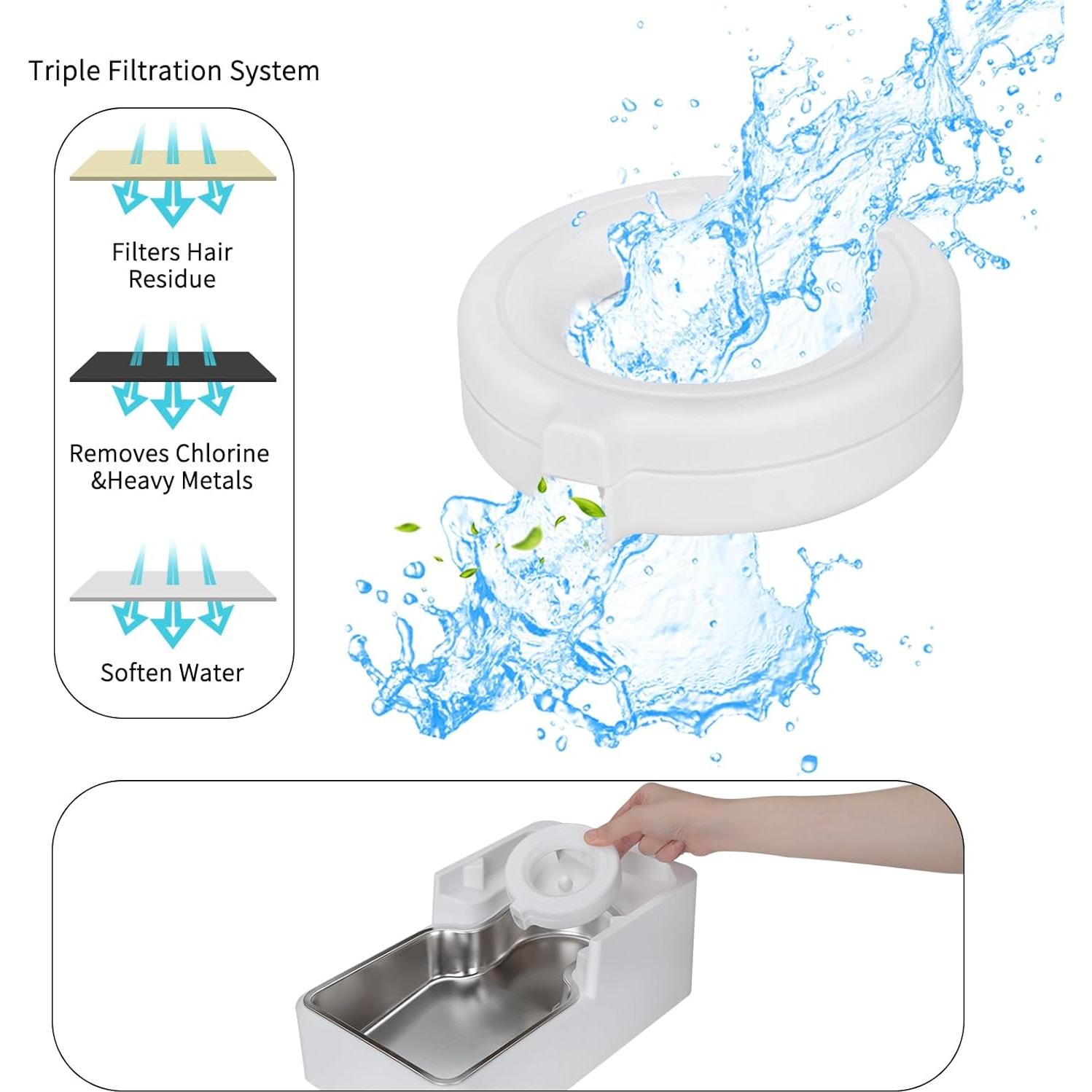 Triple Filtration System

Filters Hair Residue

Removes Chlorine &Heavy Metals

Soften Water