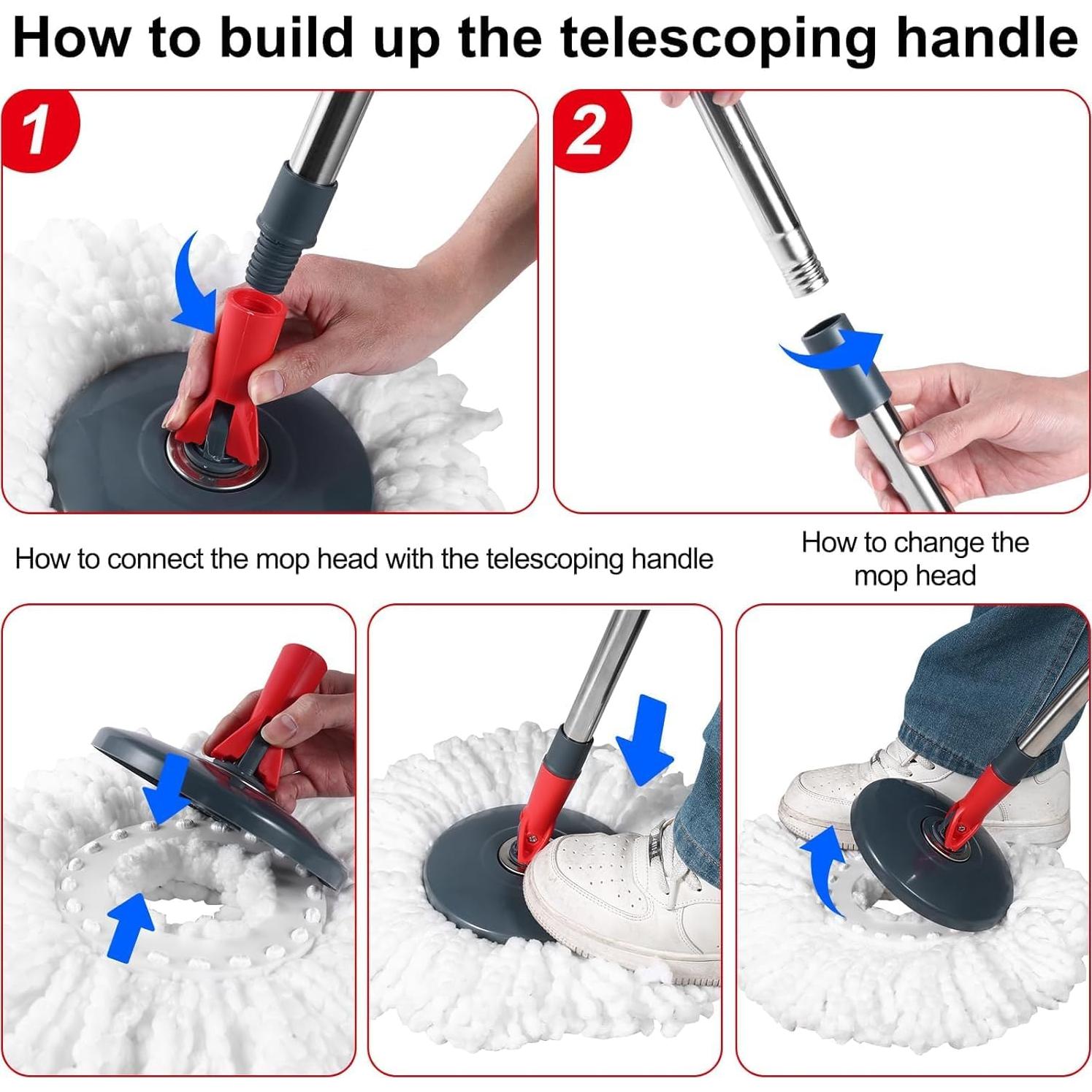 How to build up the telescoping handle

1

2

How to connect the mop head with the telescoping handle

How to change the mop head