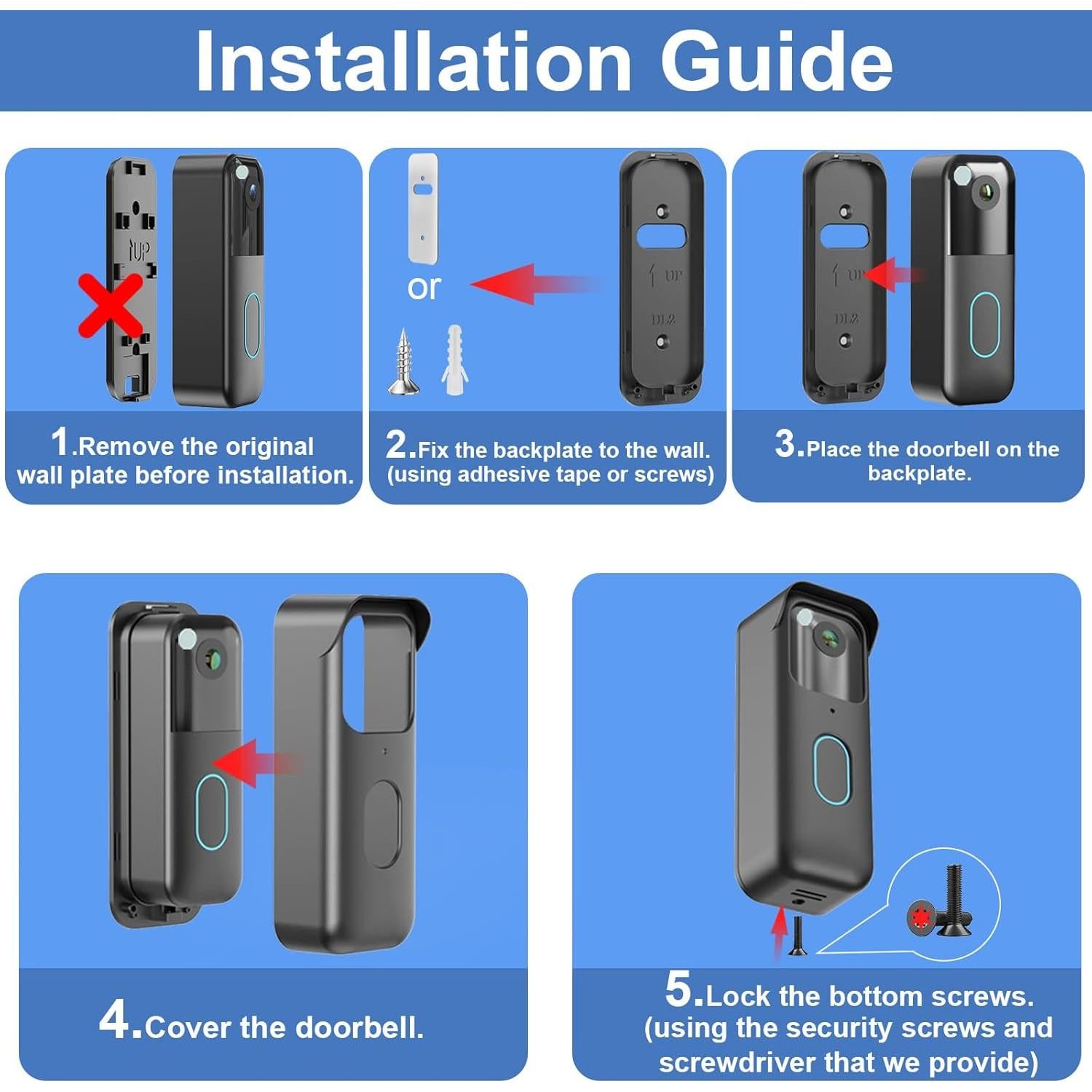 Installation Guide

UP

1.Remove the original wall plate before installation.

or

UP

DL2

2.Fix the backplate to the wall. (using adhesive tape or screws)

UP

DL2

3.Place the doorbell on the backplate.

4.Cover the doorbell.

5.Lock the bottom screws. (using the security screws and screwdriver that we provide)