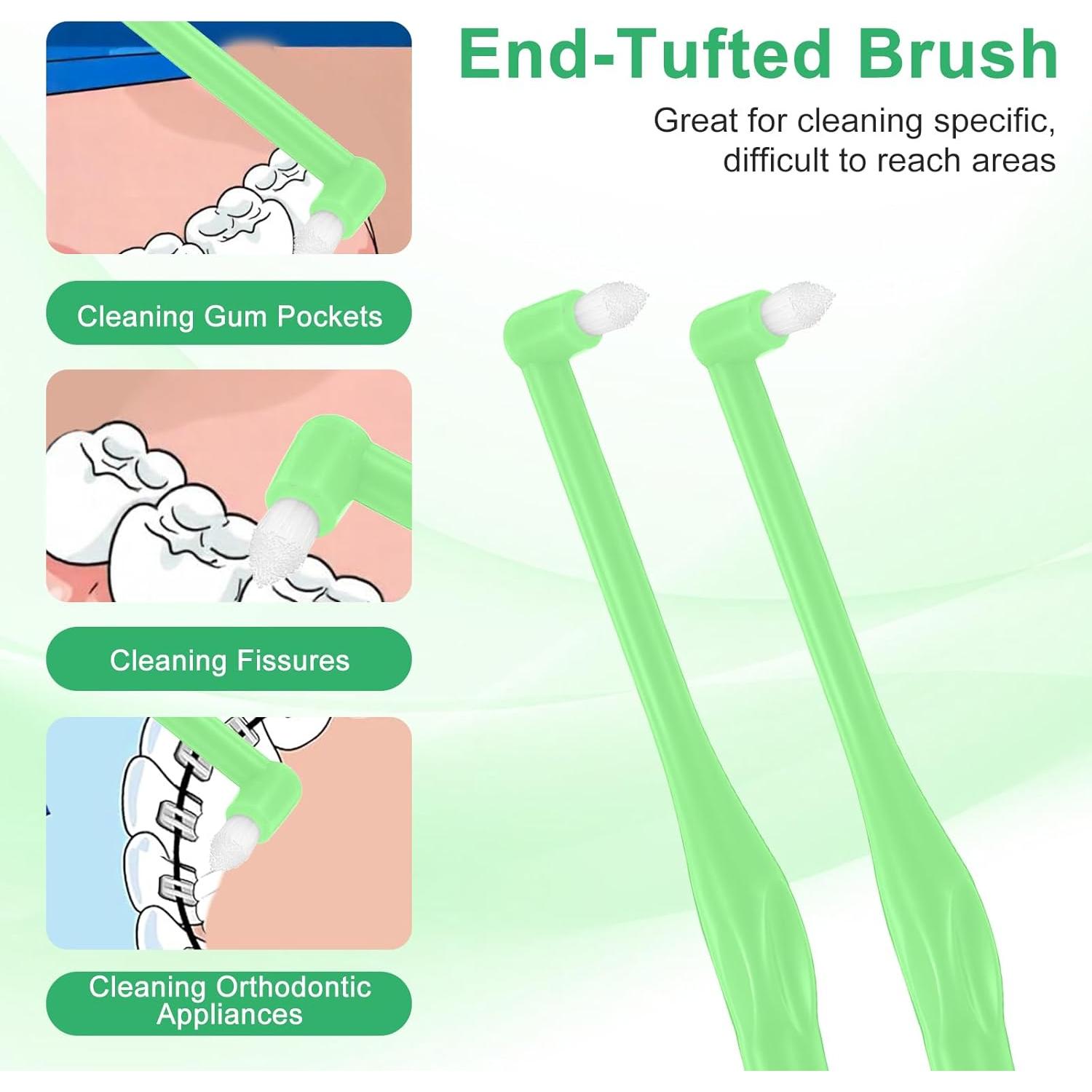 End-Tufted Brush

Great for cleaning specific, difficult to reach areas

Cleaning Gum Pockets

Cleaning Fissures

Cleaning Orthodontic Appliances