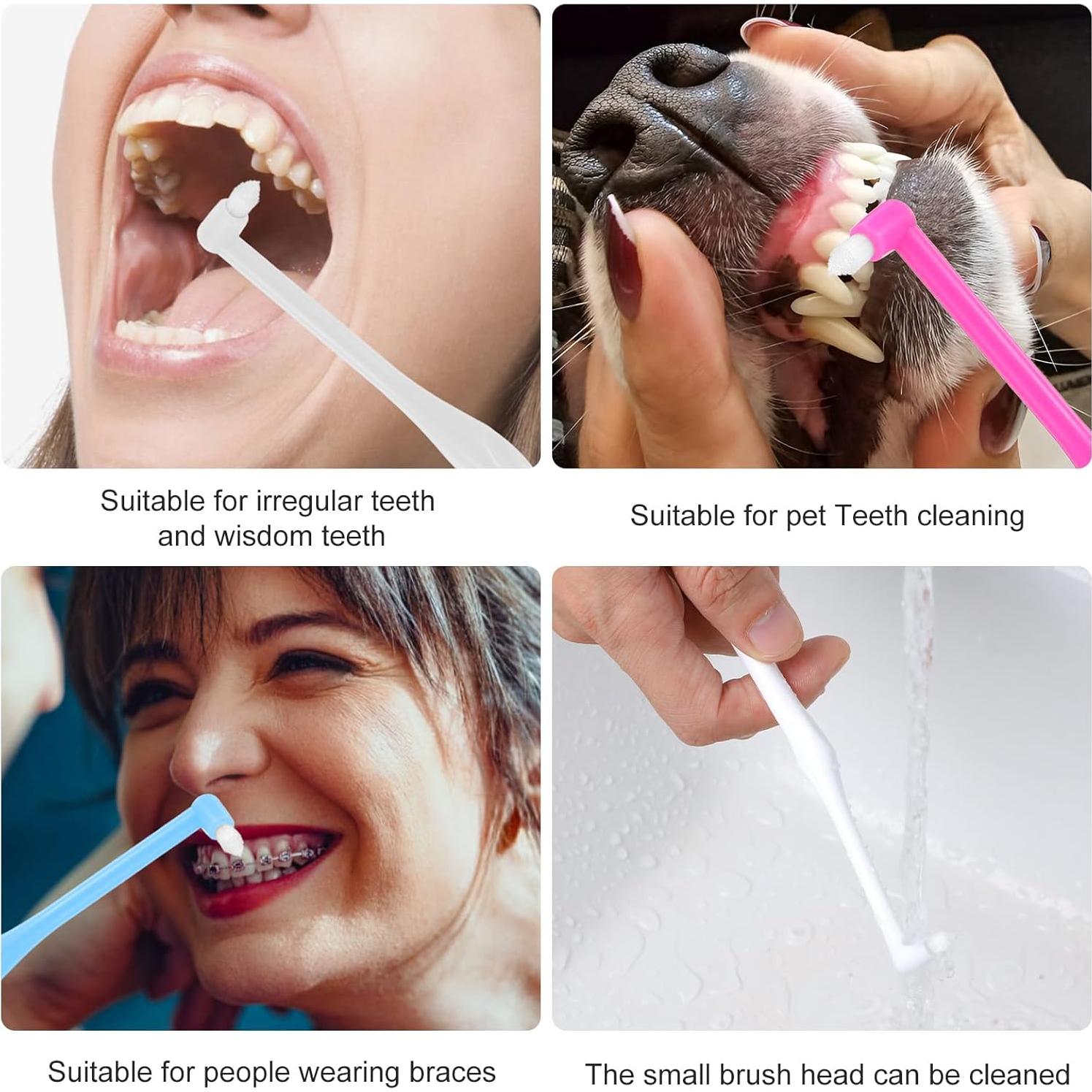 Suitable for irregular teeth and wisdom teeth

Suitable for pet Teeth cleaning

Suitable for people wearing braces

The small brush head can be cleaned