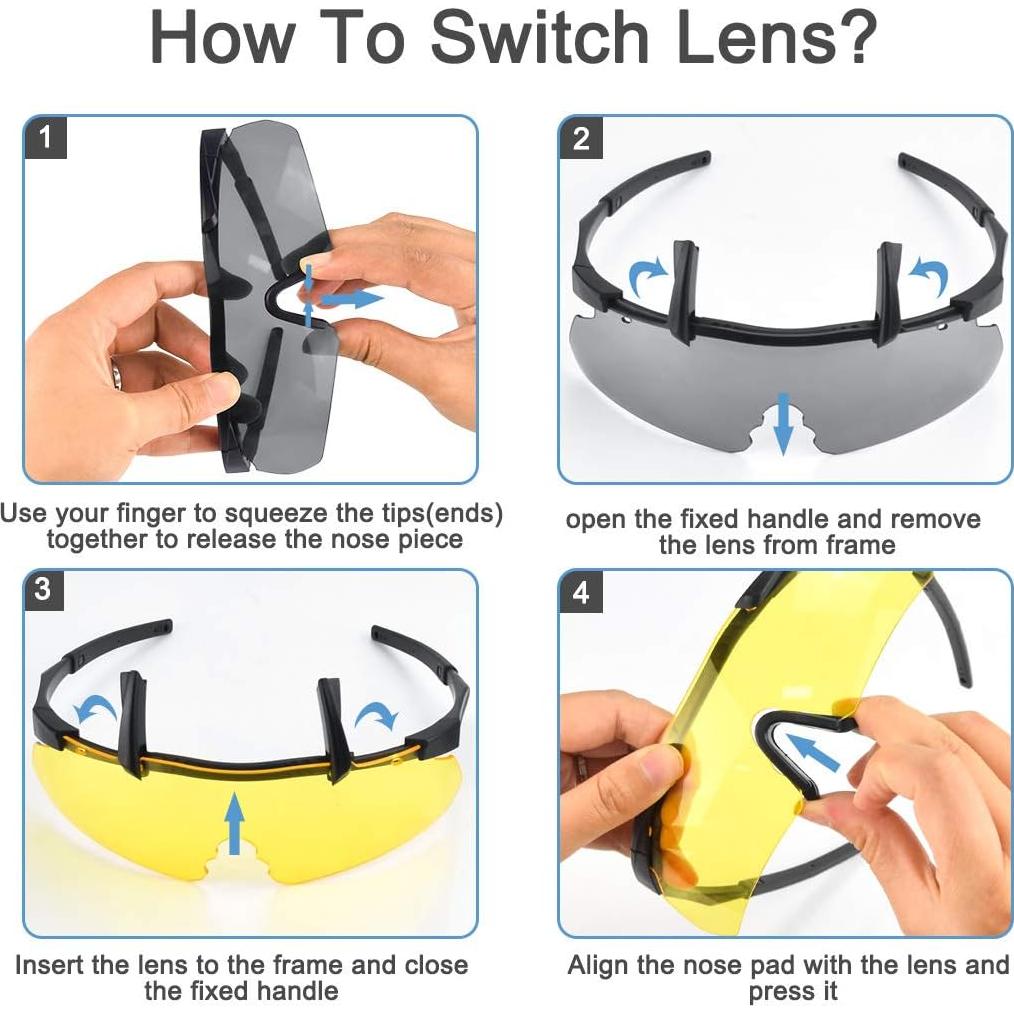 How To Switch Lens?

1

Use your finger to squeeze the tips(ends) together to release the nose piece

2

open the fixed handle and remove the lens from frame

3

Insert the lens to the frame and close the fixed handle

4

Align the nose pad with the lens and press it