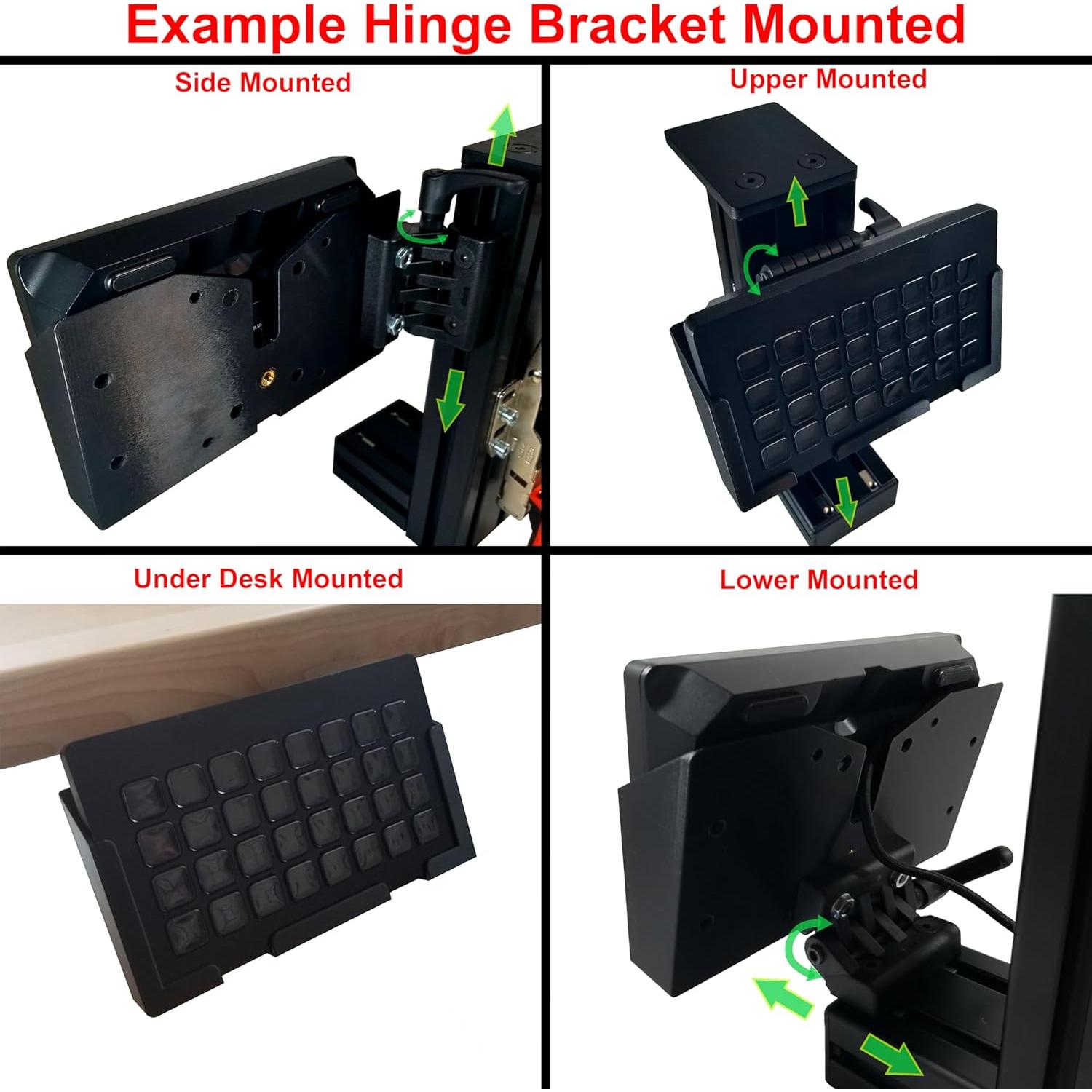 Example Hinge Bracket Mounted

Side Mounted

Upper Mounted

Under Desk Mounted

Lower Mounted