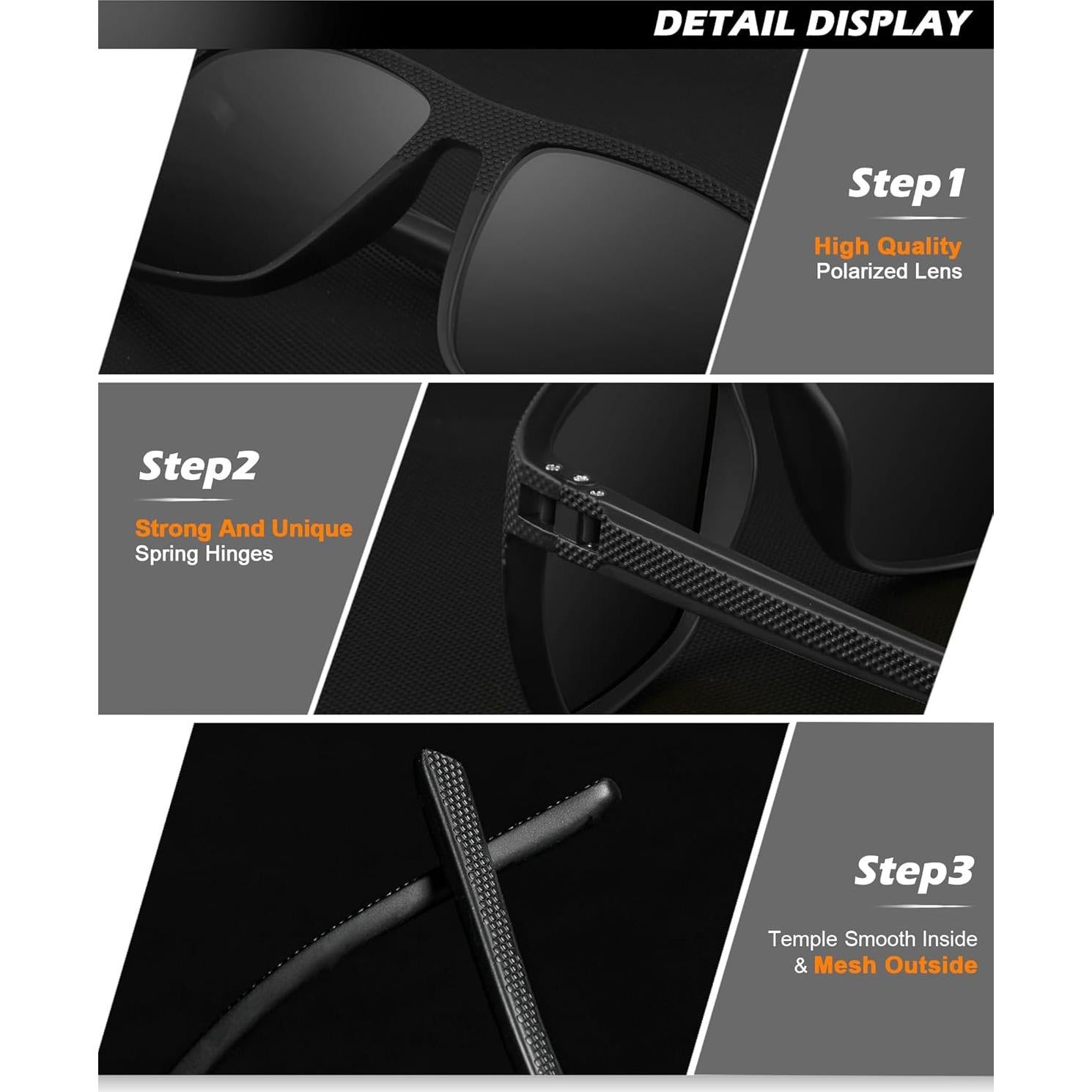 DETAIL DISPLAY

Step1

High Quality
Polarized Lens

Step2

Strong And Unique
Spring Hinges

Step3

Temple Smooth Inside
& Mesh Outside