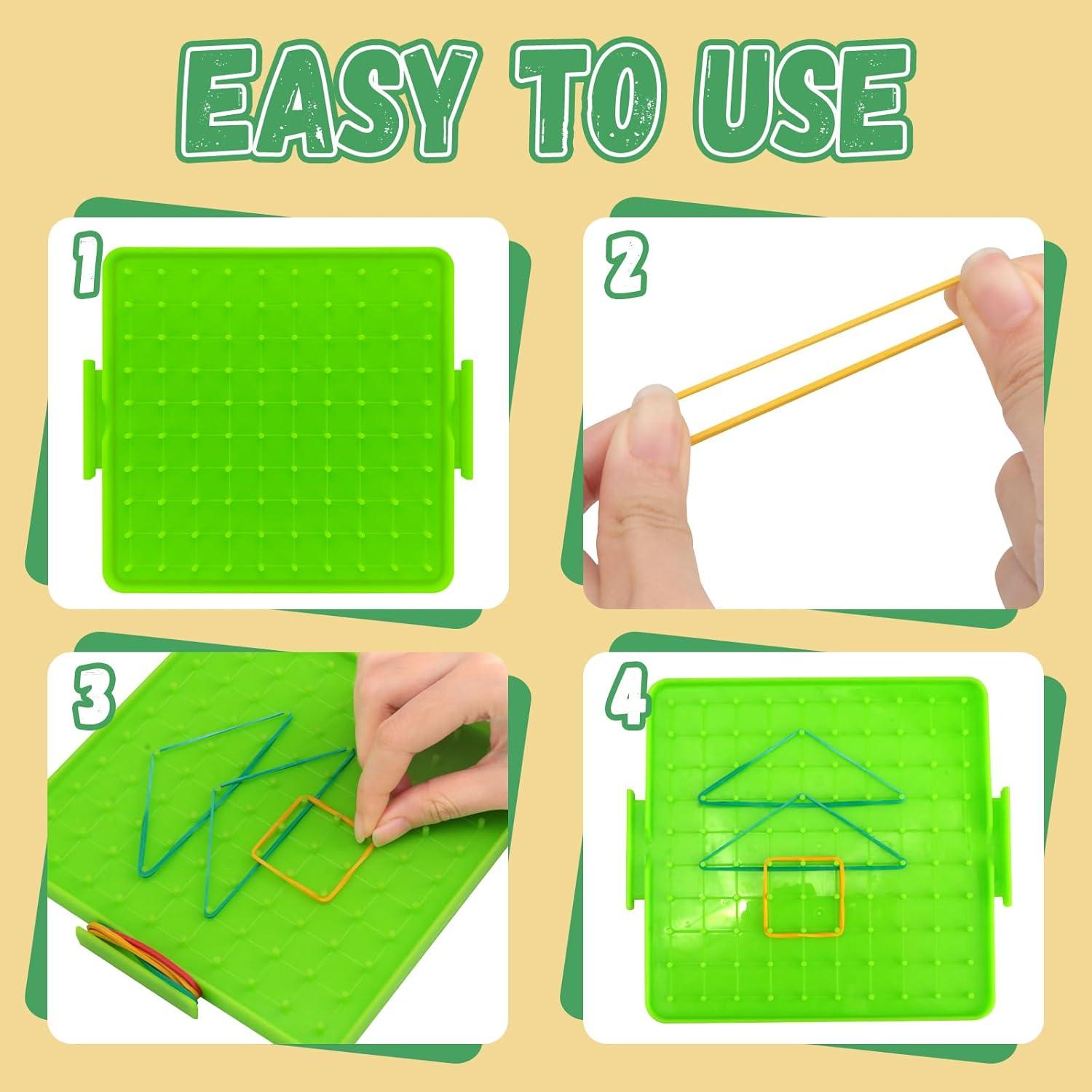 EASY TO USE

1

2

3

4