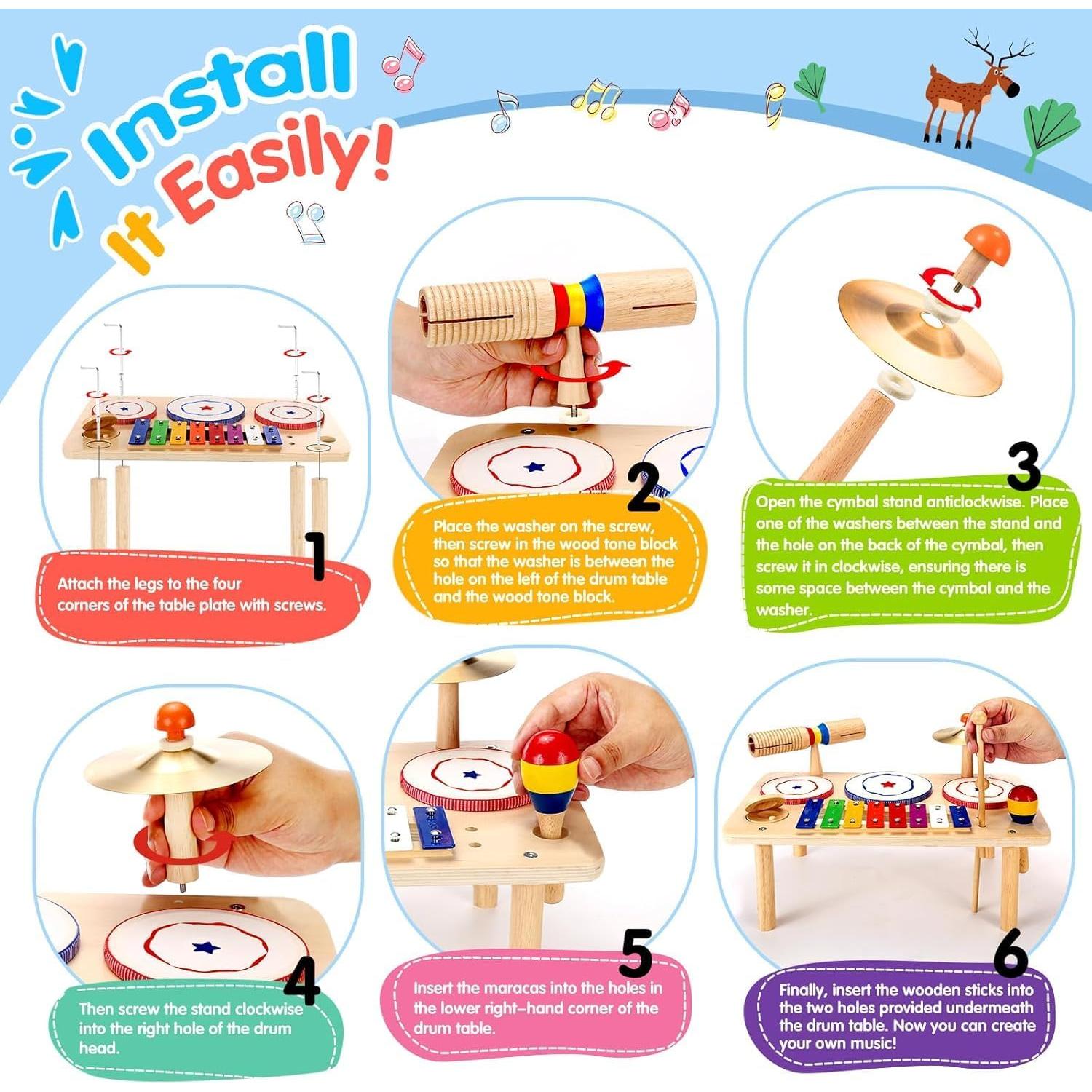 Install It Easily!

1
Attach the legs to the four corners of the table plate with screws.

2
Place the washer on the screw, then screw in the wood tone block so that the washer is between the hole on the left of the drum table and the wood tone block.

3
Open the cymbal stand anticlockwise. Place one of the washers between the stand and the hole on the back of the cymbal, then screw it in clockwise, ensuring there is some space between the cymbal and the washer.

4
Then screw the stand clockwise into the right hole of the drum head.

5
Insert the maracas into the holes in the lower right-hand corner of the drum table.

6
Finally, insert the wooden sticks into the two holes provided undermeath the drum table. Now you can create your own music!