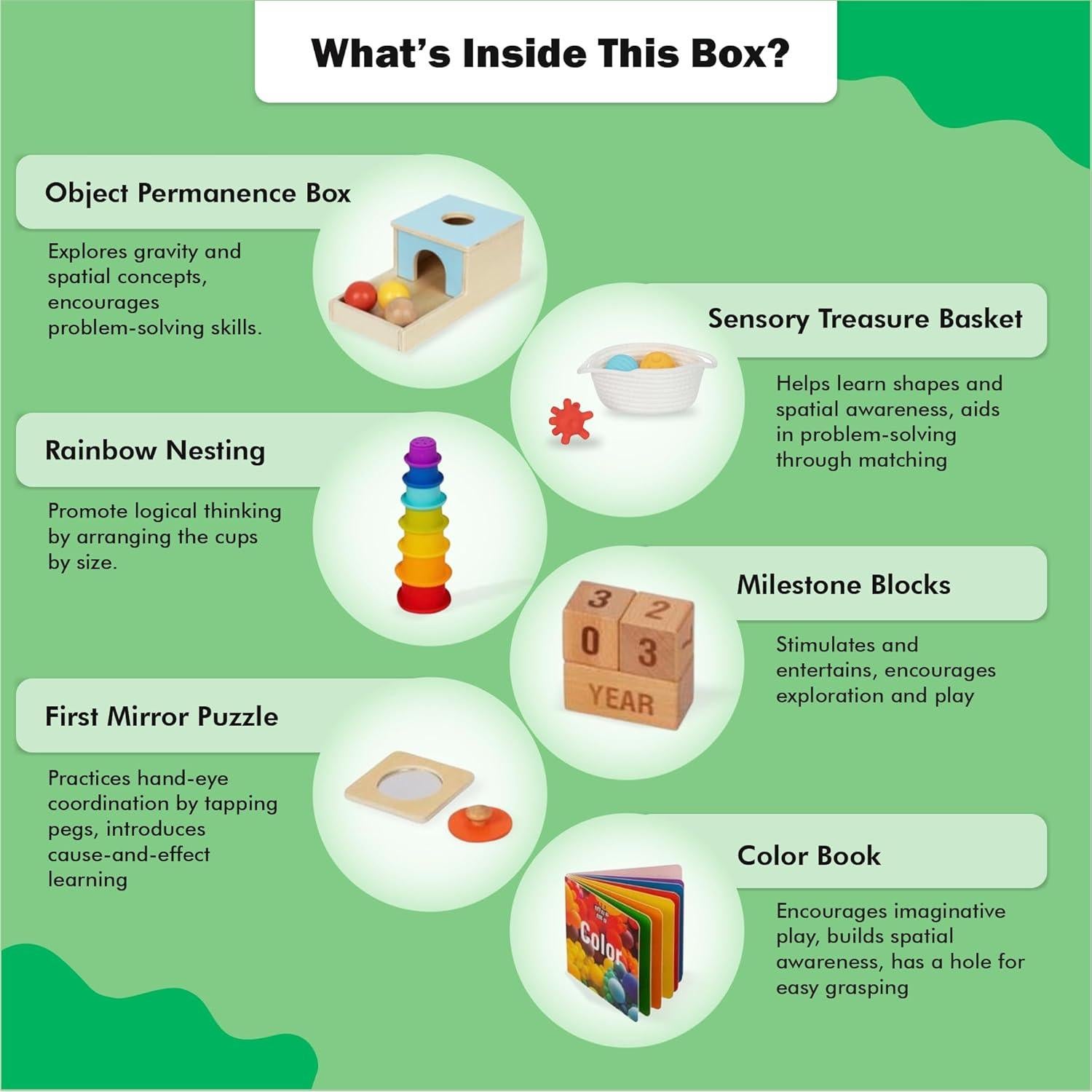 What's Inside This Box?

Object Permanence Box

Explores gravity and spatial concepts, encourages problem-solving skills.

Sensory Treasure Basket

Helps learn shapes and spatial awareness, aids in problem-solving through matching

Rainbow Nesting

Promote logical thinking by arranging the cups by size.

Milestone Blocks

3 2
0 3
YEAR

Stimulates and entertains, encourages exploration and play

First Mirror Puzzle

Practices hand-eye coordination by tapping pegs, introduces cause-and-effect learning

Color Book

Color

Encourages imaginative play, builds spatial awareness, has a hole for easy grasping