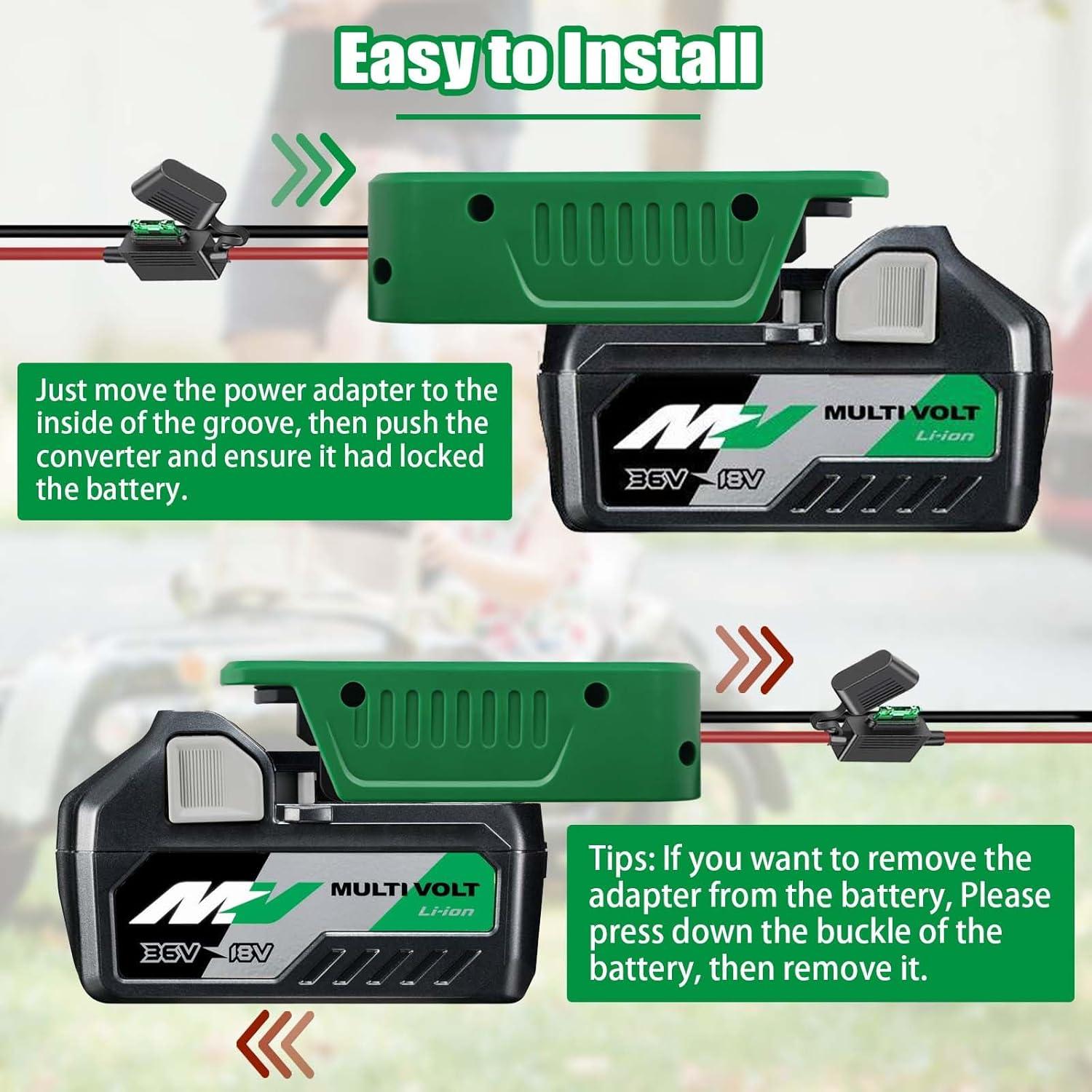 Easy to Install

Just move the power adapter to the inside of the groove, then push the converter and ensure it had locked the battery.

MV MULTI VOLT Li-ion 36V 18V

MV MULTI VOLT Li-ion 36V 18V

Tips: If you want to remove the adapter from the battery, Please press down the buckle of the battery, then remove it.