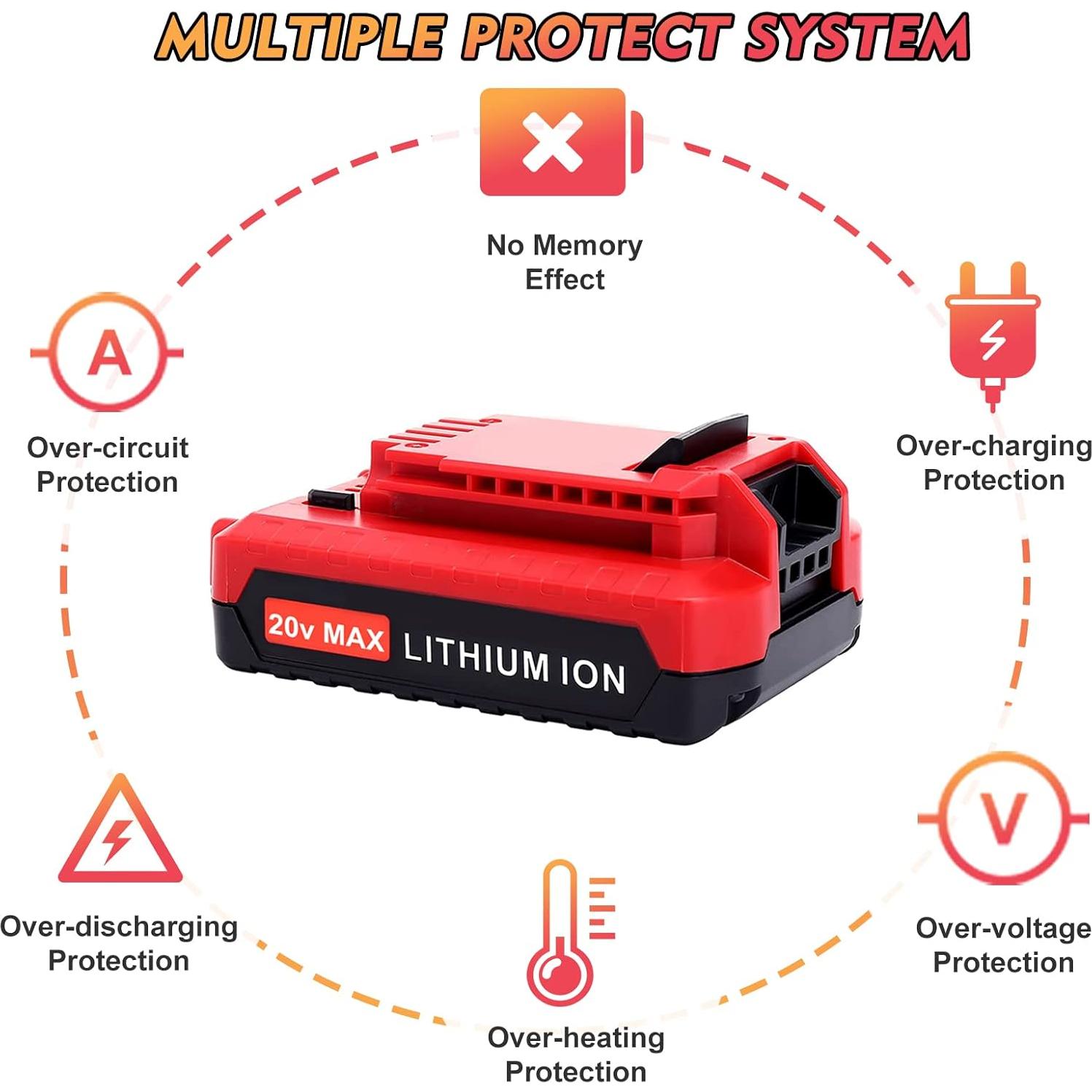 MULTIPLE PROTECT SYSTEM

No Memory Effect

A

Over-circuit Protection

Over-charging Protection

20v MAX LITHIUM ION

Over-discharging Protection

V

Over-voltage Protection

Over-heating Protection