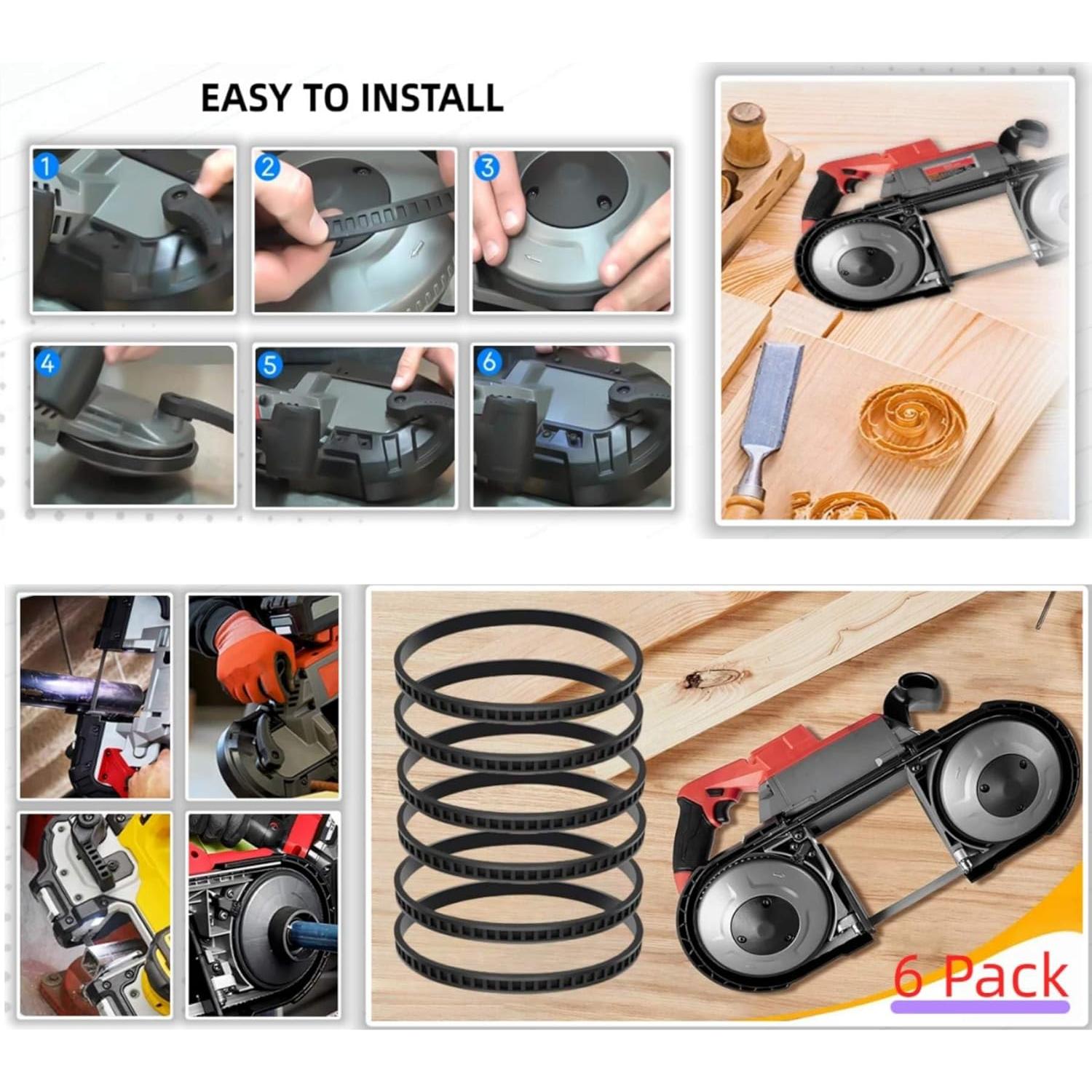 EASY TO INSTALL

1

2

3

4

5

6

6 Pack