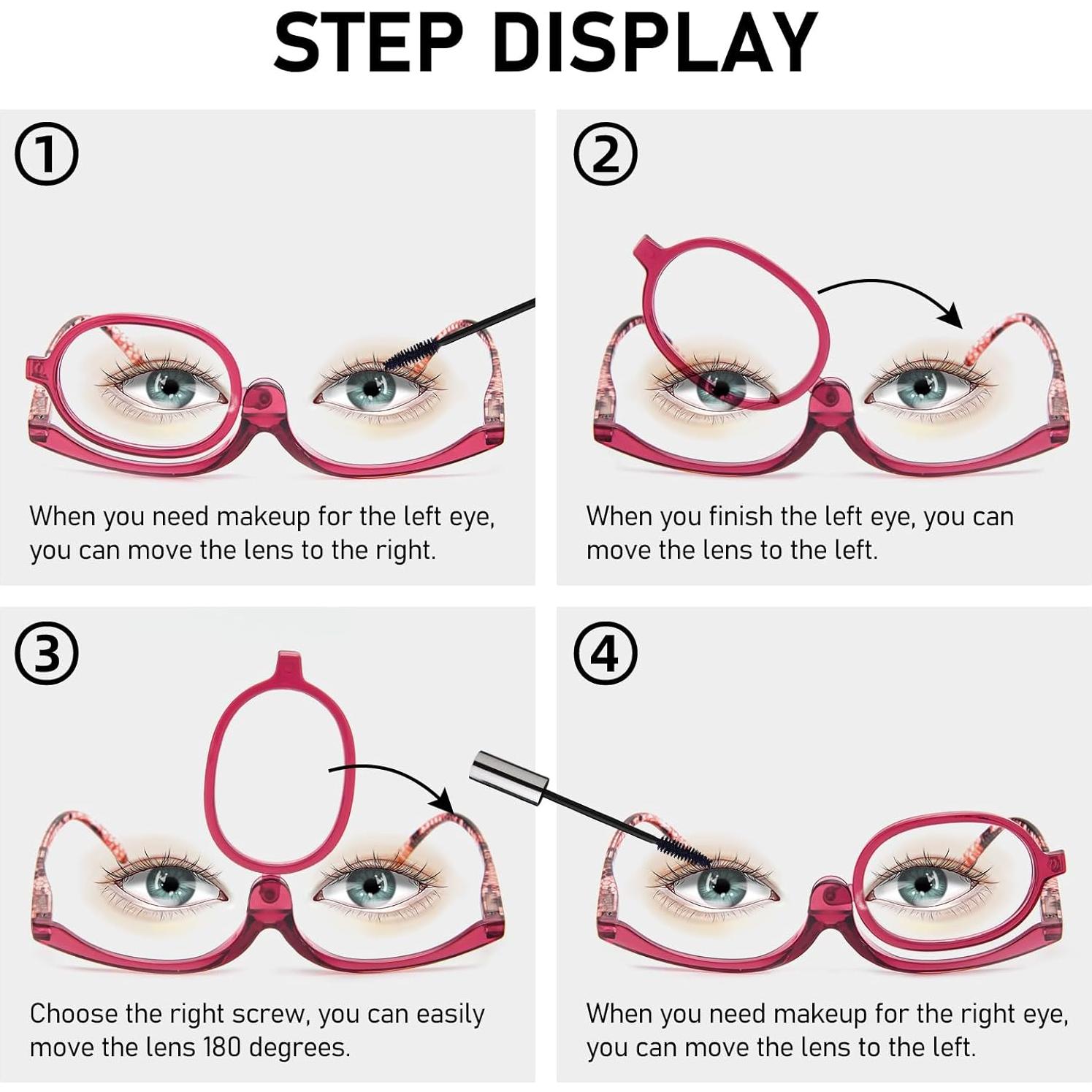 STEP DISPLAY

①

When you need makeup for the left eye, you can move the lens to the right.

②

When you finish the left eye, you can move the lens to the left.

③

Choose the right screw, you can easily move the lens 180 degrees.

④

When you need makeup for the right eye, you can move the lens to the left.