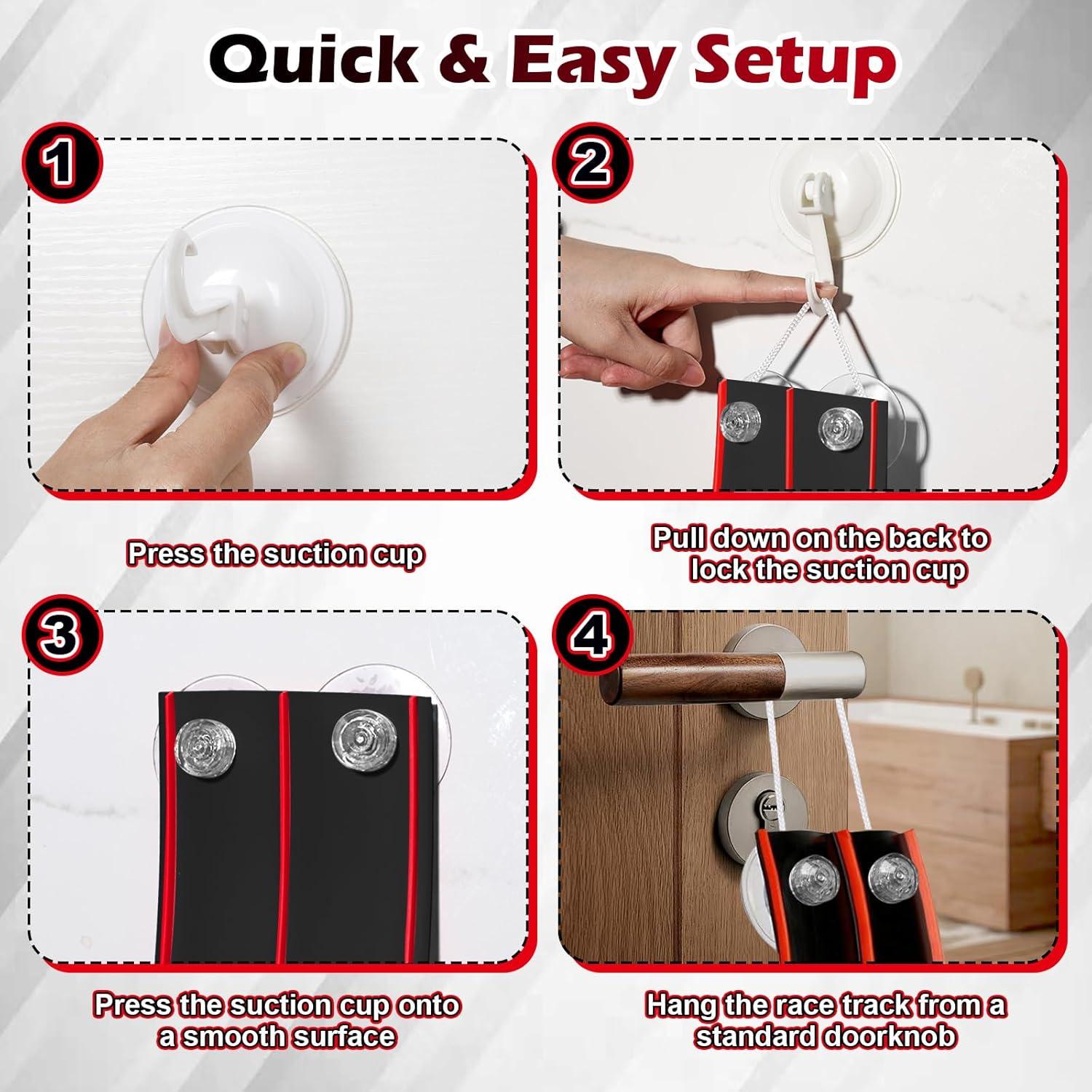 Quick & Easy Setup

1

Press the suction cup

2

Pull down on the back to lock the suction cup

3

Press the suction cup onto a smooth surface

4

Hang the race track from a standard doorknob