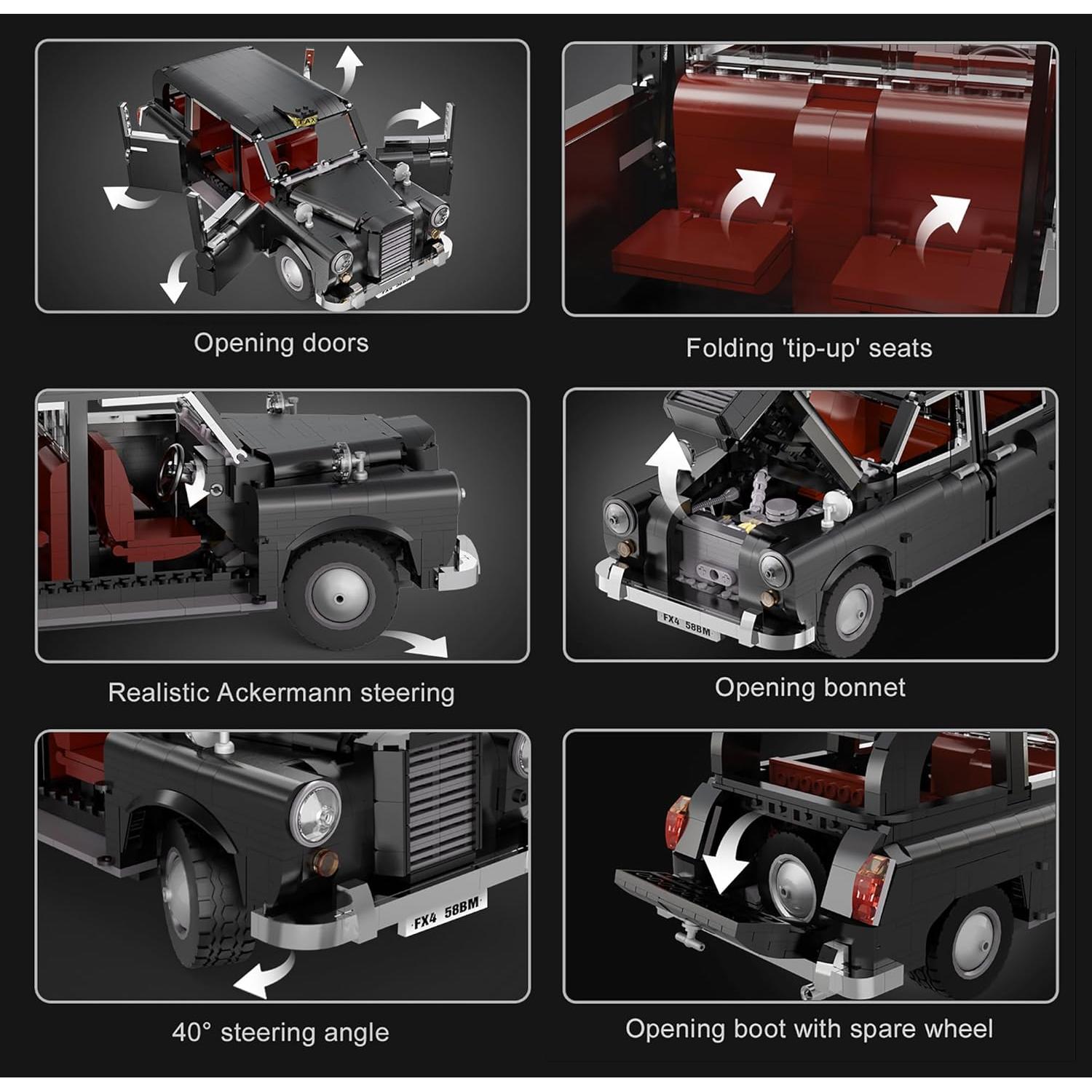 TAXI

FX4 58BM

Opening doors

Folding 'tip-up' seats

Realistic Ackermann steering

FX4 58BM

Opening bonnet

FX4 58BM

40° steering angle

Opening boot with spare wheel