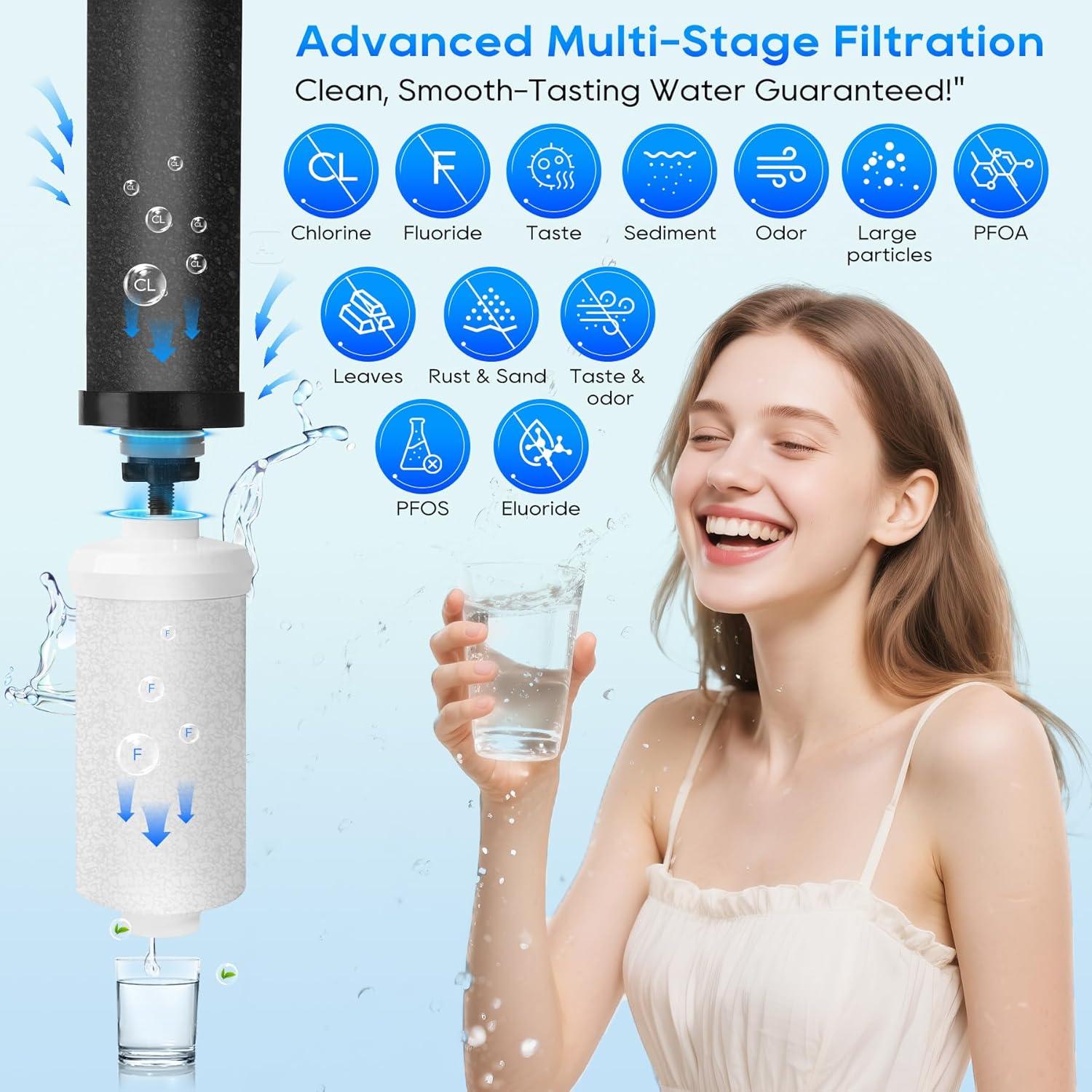 Advanced Multi-Stage Filtration

Clean, Smooth-Tasting Water Guaranteed!"

CL
Chlorine

F
Fluoride

Taste

Sediment

Odor

Large particles

PFOA

Leaves

Rust & Sand

Taste & odor

PFOS

Eluoride

CL CL CL CL CL CL

F F F F