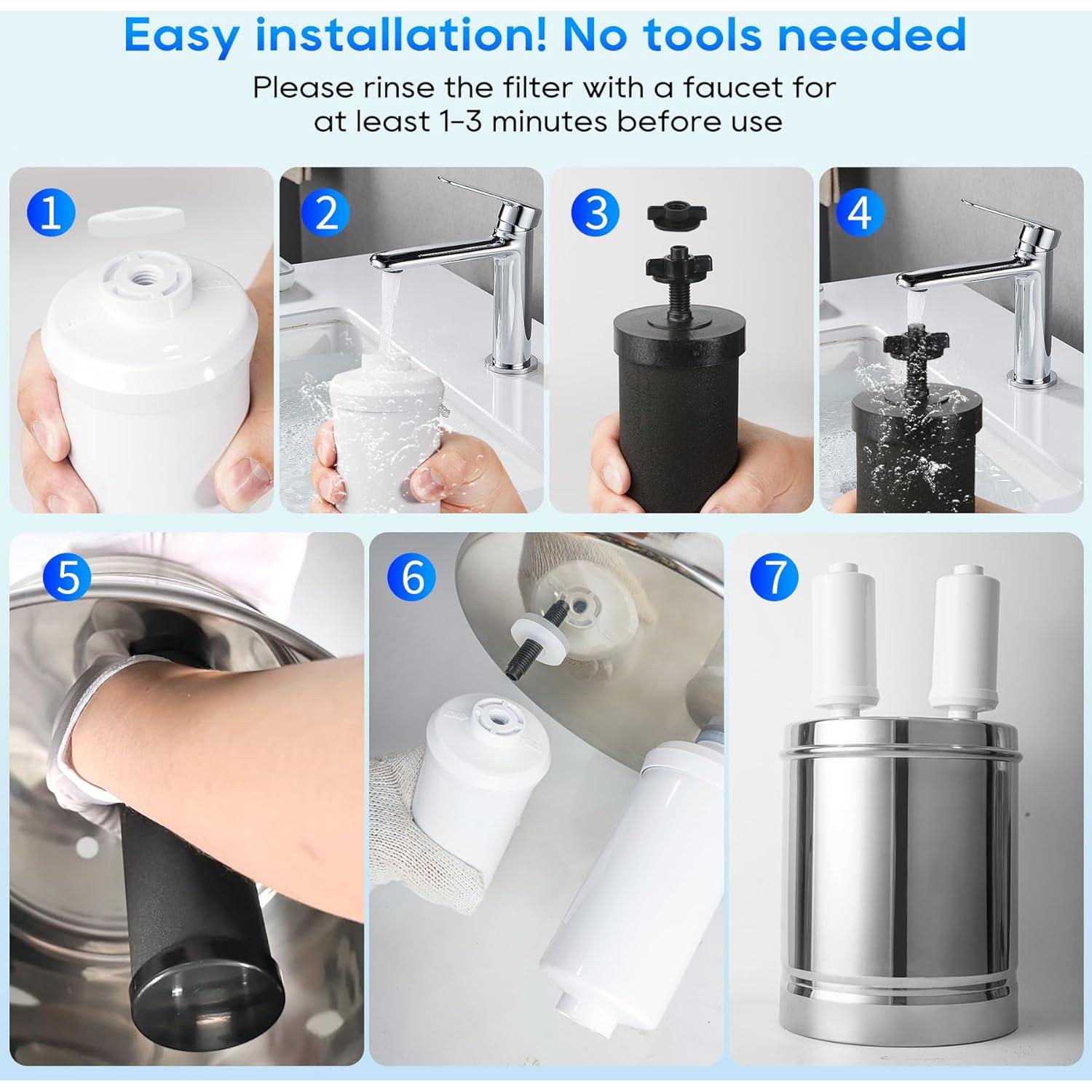 Easy installation! No tools needed

Please rinse the filter with a faucet for at least 1-3 minutes before use

1

2

3

4

5

6

7