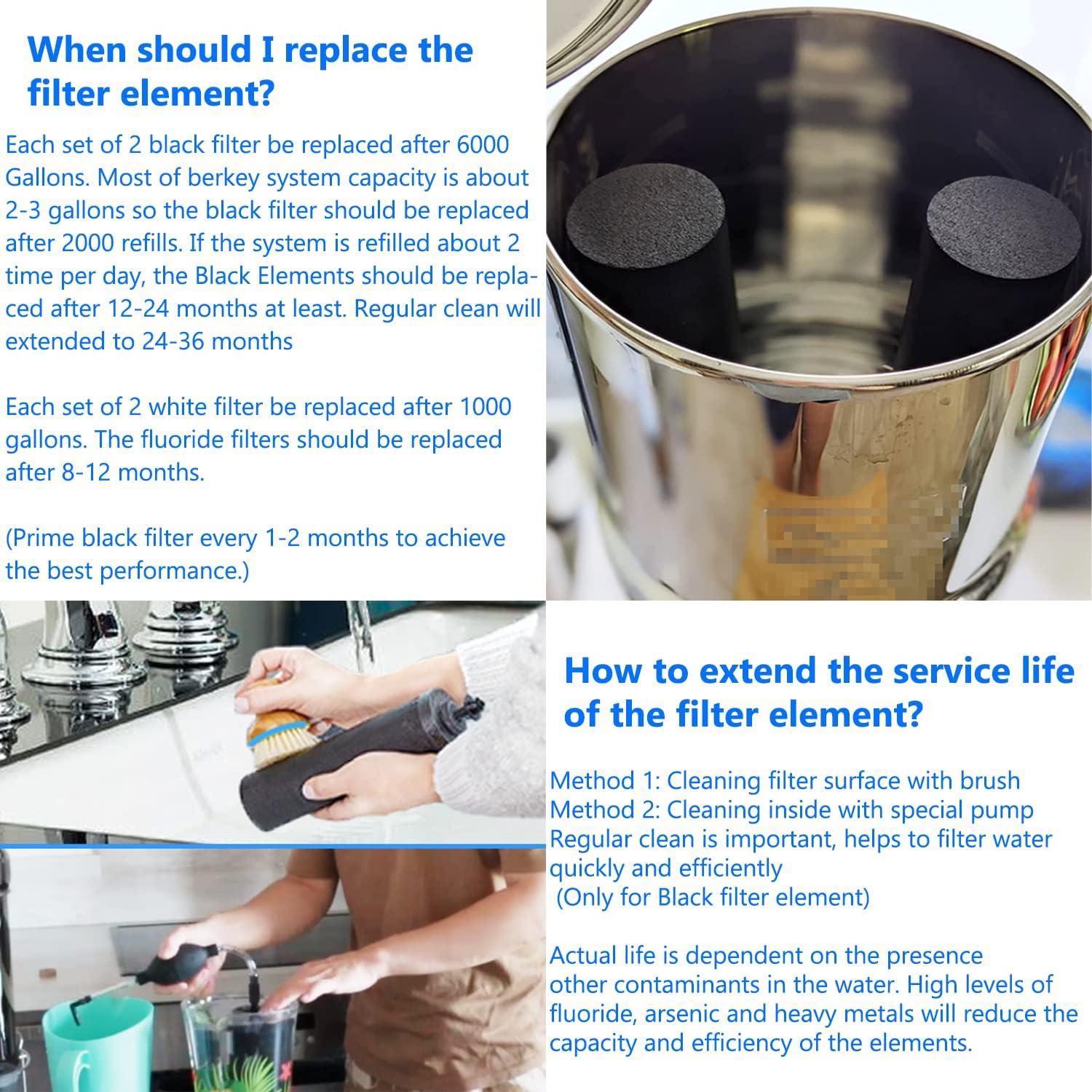 When should I replace the filter element?

Each set of 2 black filter be replaced after 6000 Gallons. Most of berkey system capacity is about 2-3 gallons so the black filter should be replaced after 2000 refills. If the system is refilled about 2 time per day, the Black Elements should be replaced after 12-24 months at least. Regular clean will extended to 24-36 months

Each set of 2 white filter be replaced after 1000 gallons. The fluoride filters should be replaced after 8-12 months.

(Prime black filter every 1-2 months to achieve the best performance.)

How to extend the service life of the filter element?

Method 1: Cleaning filter surface with brush
Method 2: Cleaning inside with special pump
Regular clean is important, helps to filter water quickly and efficiently
(Only for Black filter element)

Actual life is dependent on the presence other contaminants in the water. High levels of fluoride, arsenic and heavy metals will reduce the capacity and efficiency of the elements.