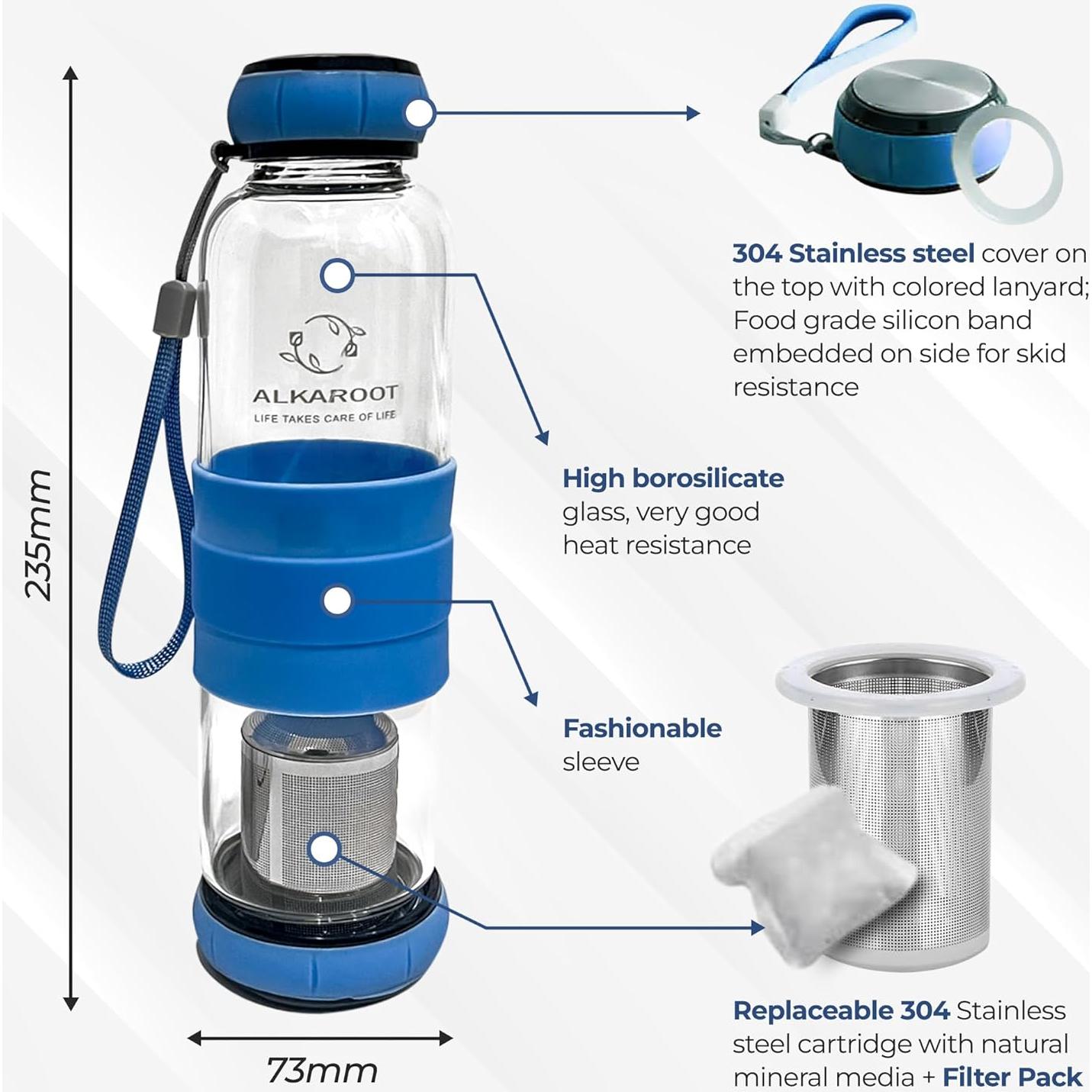 235mm

ALKAROOT
LIFE TAKES CARE OF LIFE

73mm

304 Stainless steel cover on the top with colored lanyard; Food grade silicon band embedded on side for skid resistance

High borosilicate glass, very good heat resistance

Fashionable sleeve

Replaceable 304 Stainless steel cartridge with natural mineral media + Filter Pack