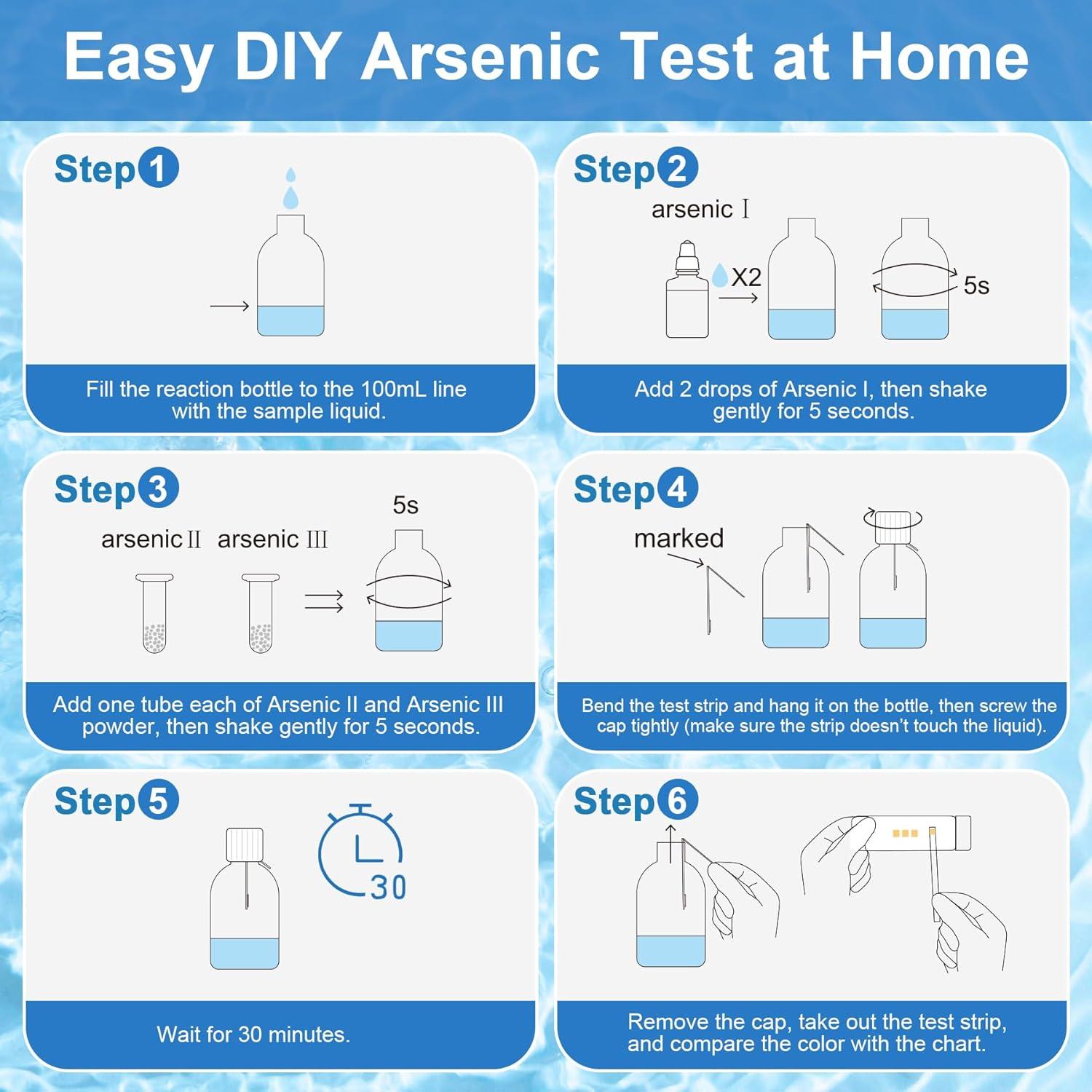 Easy DIY Arsenic Test at Home

Step 1

Fill the reaction bottle to the 100mL line with the sample liquid.

Step 2

arsenic Ⅰ

X2

5s

Add 2 drops of Arsenic I, then shake gently for 5 seconds.

Step 3

arsenic Ⅱ arsenic Ⅲ

5s

Add one tube each of Arsenic II and Arsenic III powder, then shake gently for 5 seconds.

Step 4

marked

Bend the test strip and hang it on the bottle, then screw the cap tightly (make sure the strip doesn't touch the liquid).

Step 5

30

Wait for 30 minutes.

Step 6

Remove the cap, take out the test strip, and compare the color with the chart.