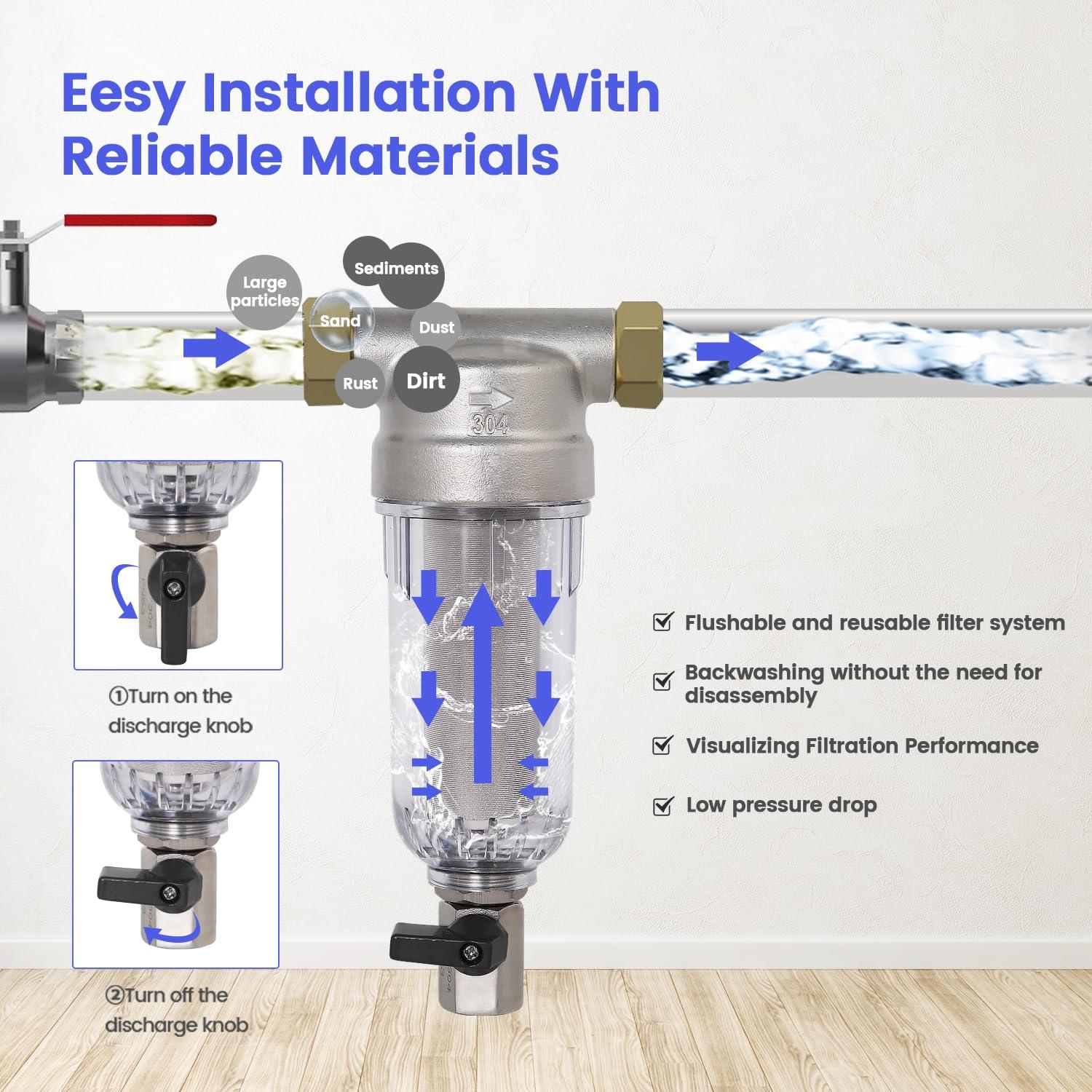 Eesy Installation With Reliable Materials

Large particles

Sediments

Sand

Dust

Rust

Dirt

304

①Turn on the discharge knob

②Turn off the discharge knob

Flushable and reusable filter system

Backwashing without the need for disassembly

Visualizing Filtration Performance

Low pressure drop