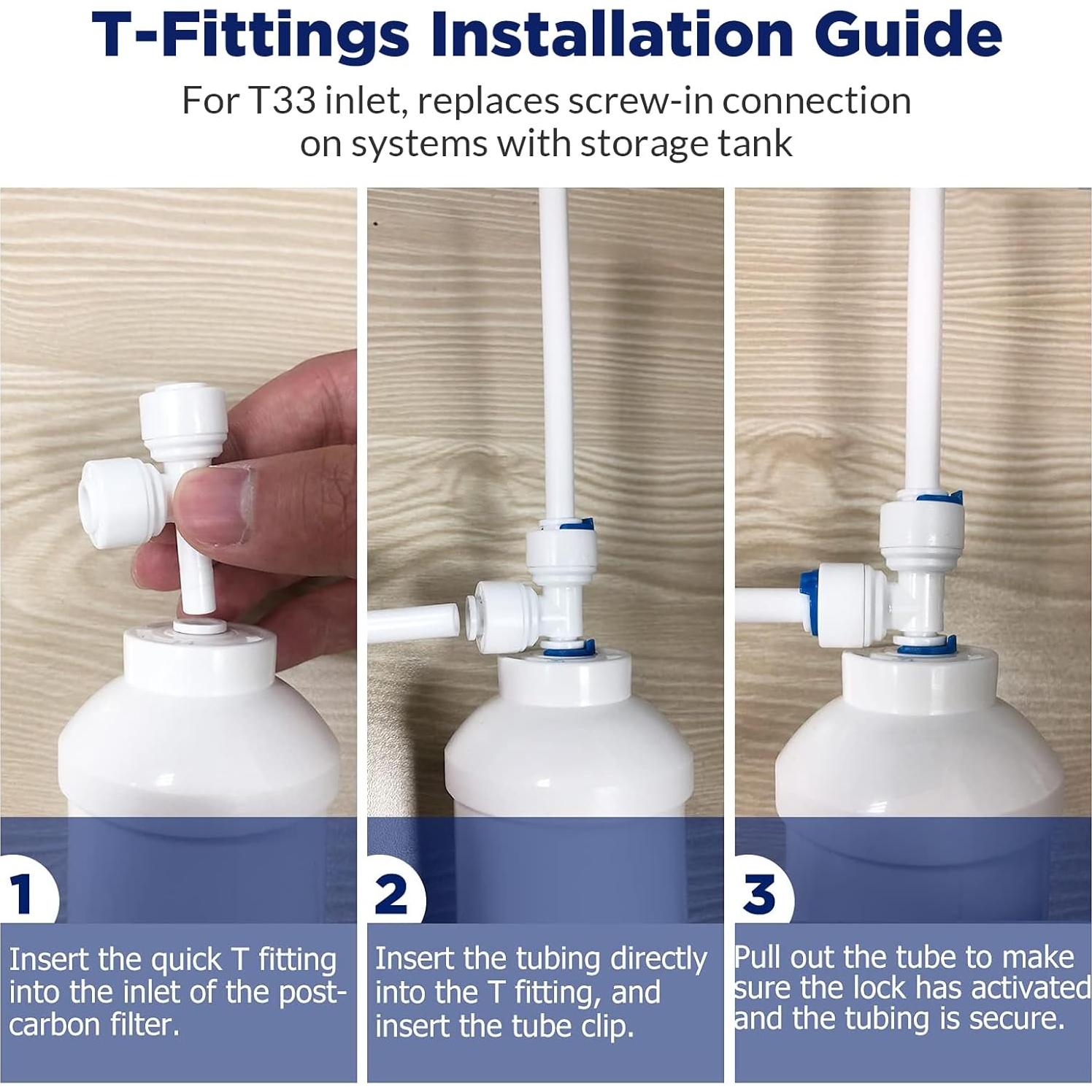 T-Fittings Installation Guide

For T33 inlet, replaces screw-in connection on systems with storage tank

1

Insert the quick T fitting into the inlet of the post-carbon filter.

2

Insert the tubing directly into the T fitting, and insert the tube clip.

3

Pull out the tube to make sure the lock has activated and the tubing is secure.