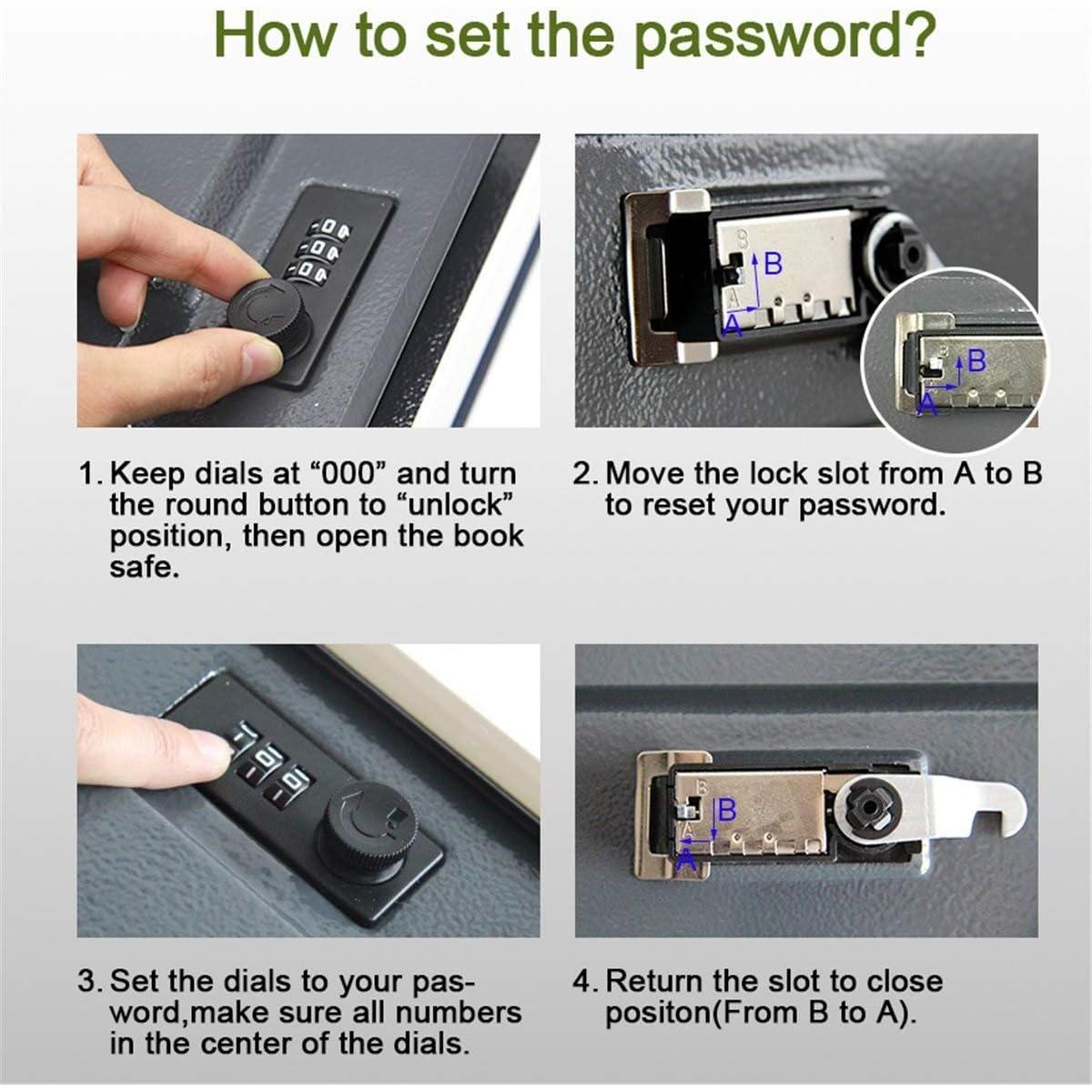 How to set the password?

B
A

B
A

1. Keep dials at “000” and turn the round button to “unlock” position, then open the book safe.

2. Move the lock slot from A to B to reset your password.

B
A

3. Set the dials to your password,make sure all numbers in the center of the dials.

4. Return the slot to close positon(From B to A).