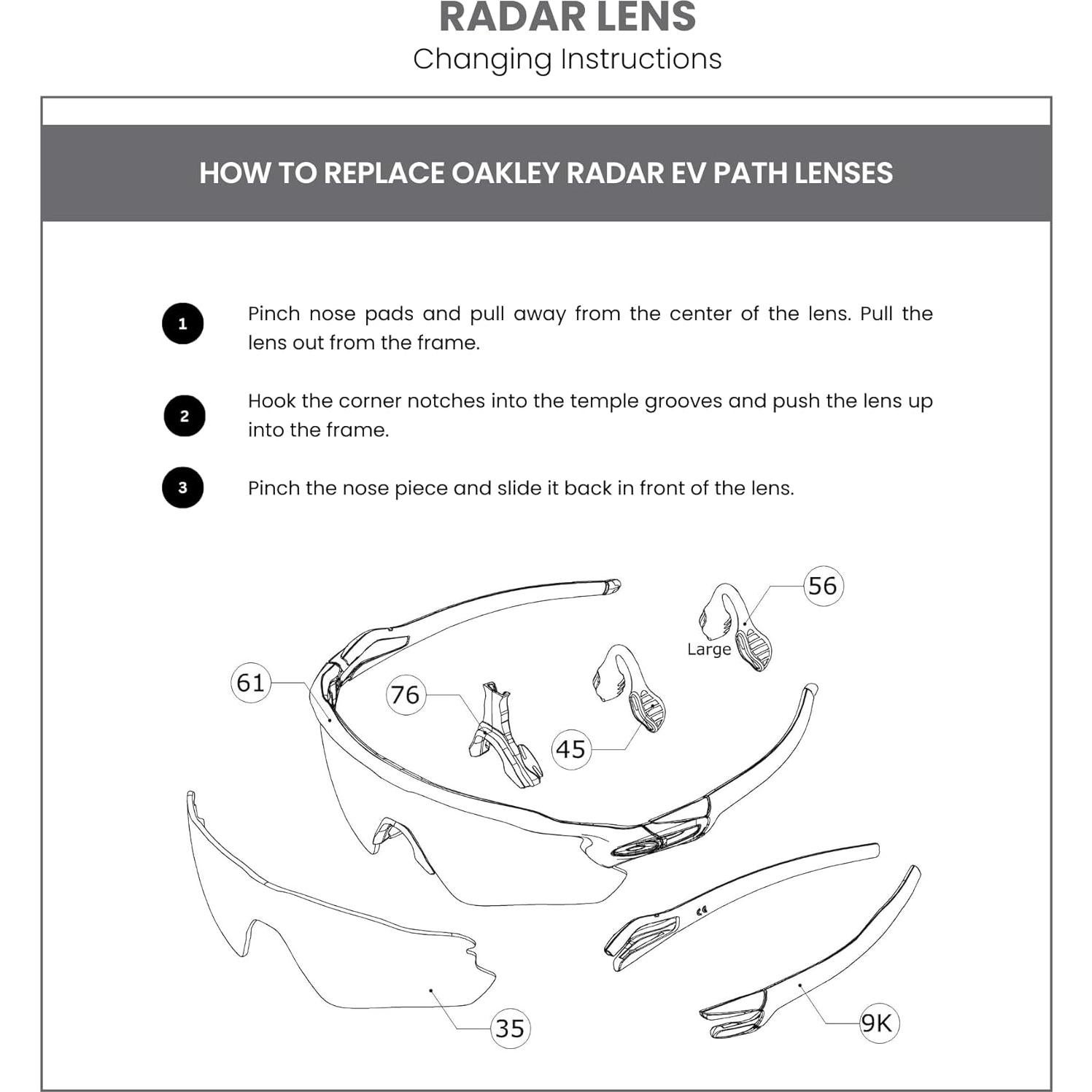 RADAR LENS
Changing Instructions

HOW TO REPLACE OAKLEY RADAR EV PATH LENSES

1 Pinch nose pads and pull away from the center of the lens. Pull the lens out from the frame.

2 Hook the corner notches into the temple grooves and push the lens up into the frame.

3 Pinch the nose piece and slide it back in front of the lens.

56
Large
61
76
45
35
9K