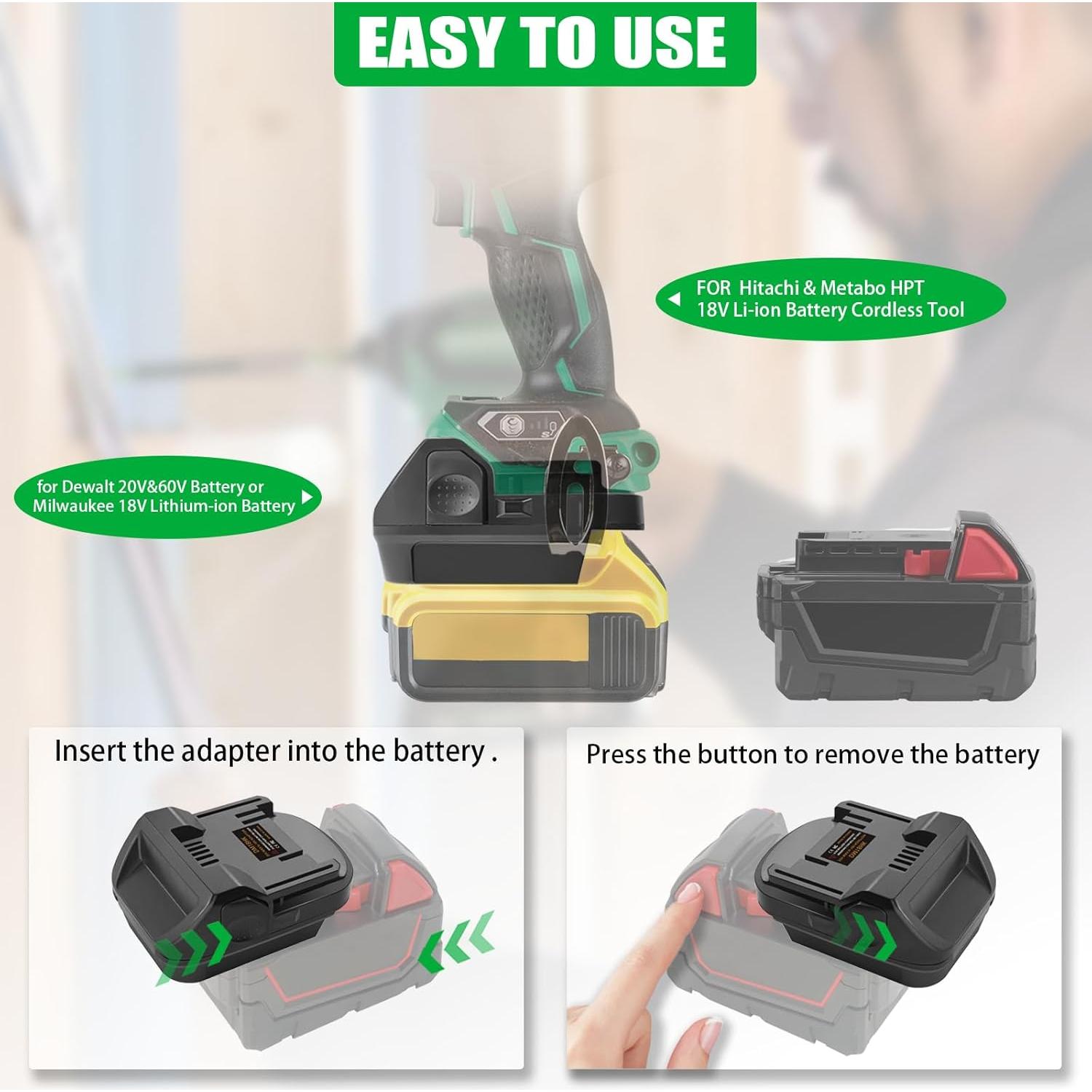 EASY TO USE

FOR Hitachi & Metabo HPT
18V Li-ion Battery Cordless Tool

for Dewalt 20V&60V Battery or
Milwaukee 18V Lithium-ion Battery

Insert the adapter into the battery .

Press the button to remove the battery