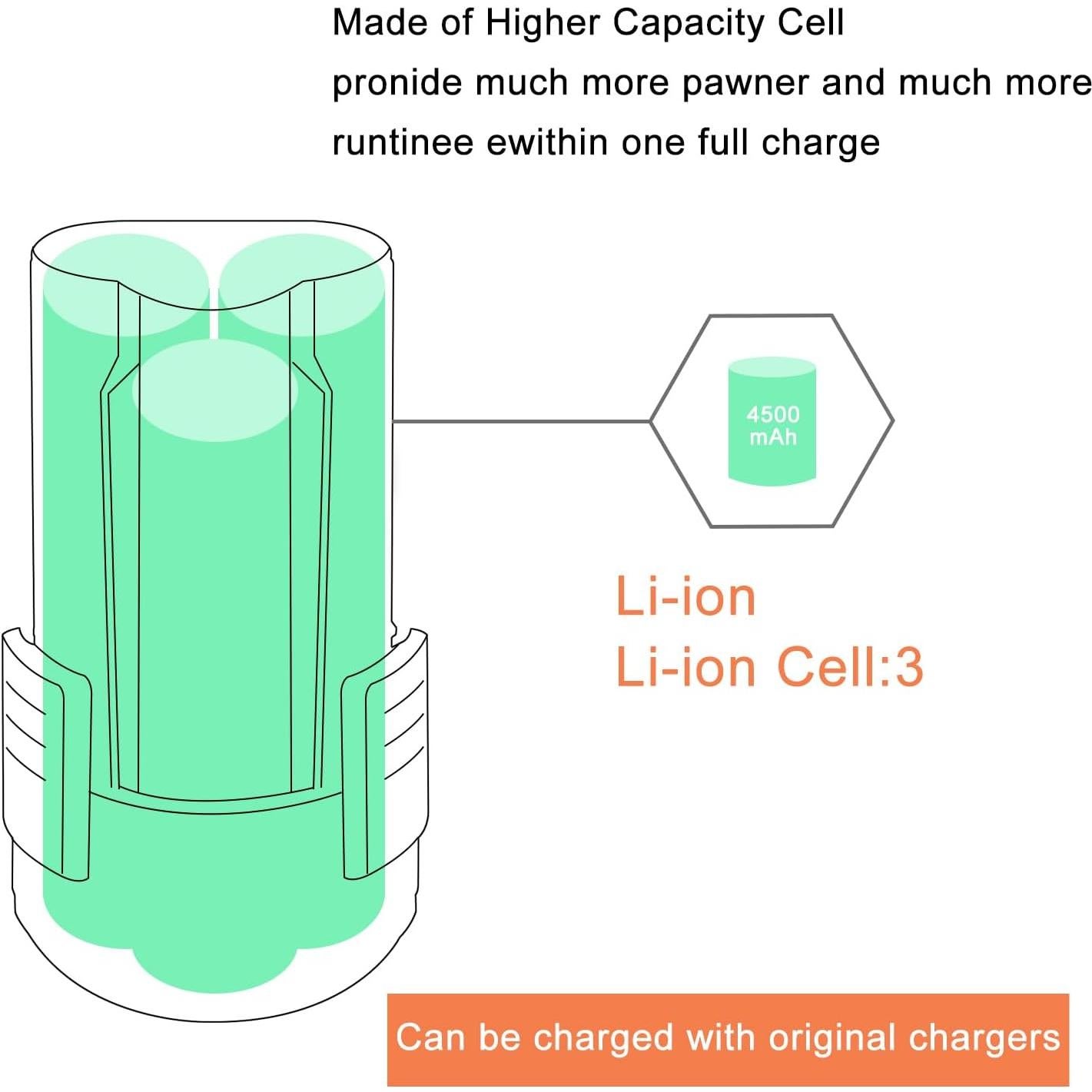 Made of Higher Capacity Cell
pronide much more pawner and much more runtinee ewithin one full charge

4500 mAh

Li-ion
Li-ion Cell:3

Can be charged with original chargers